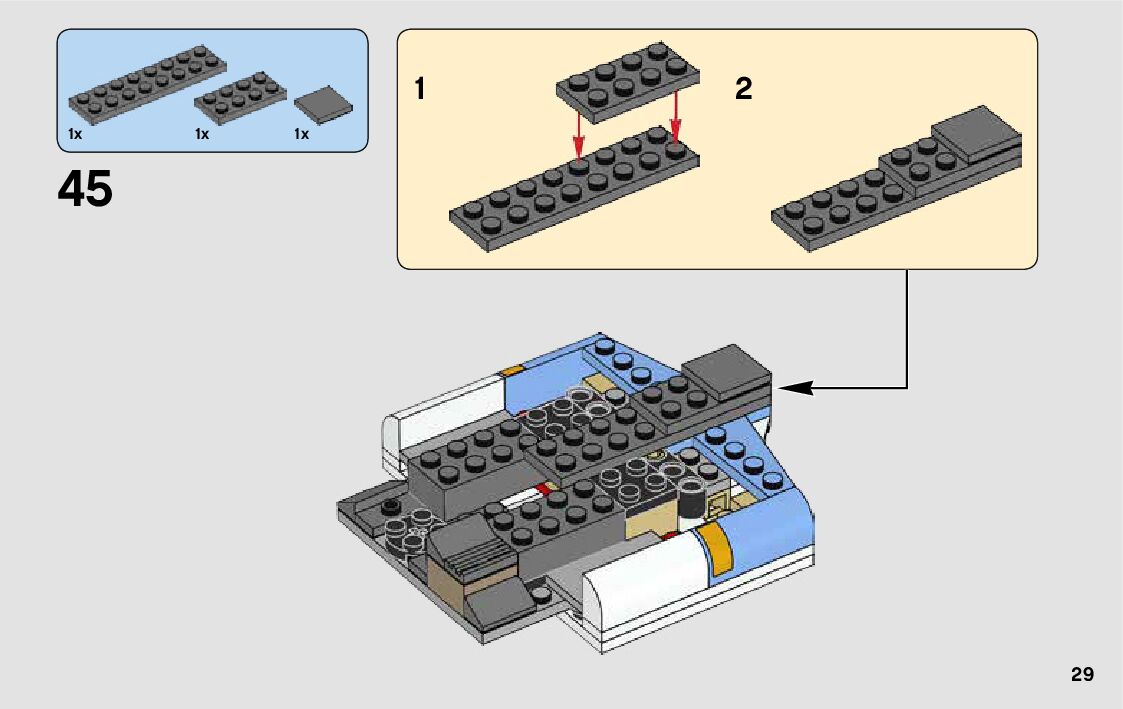 1x 1x 1x

45

1

2

29