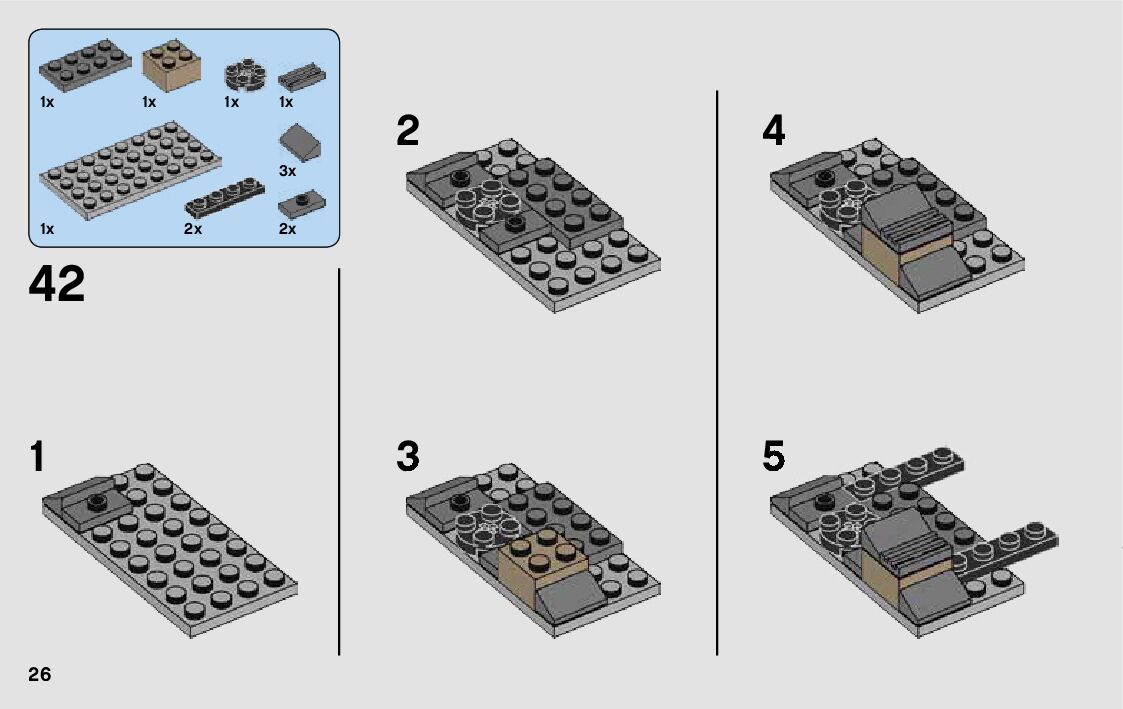 1x 1x 1x 1x

3x

1x 2x 2x

42

1

2

3

4

5

26