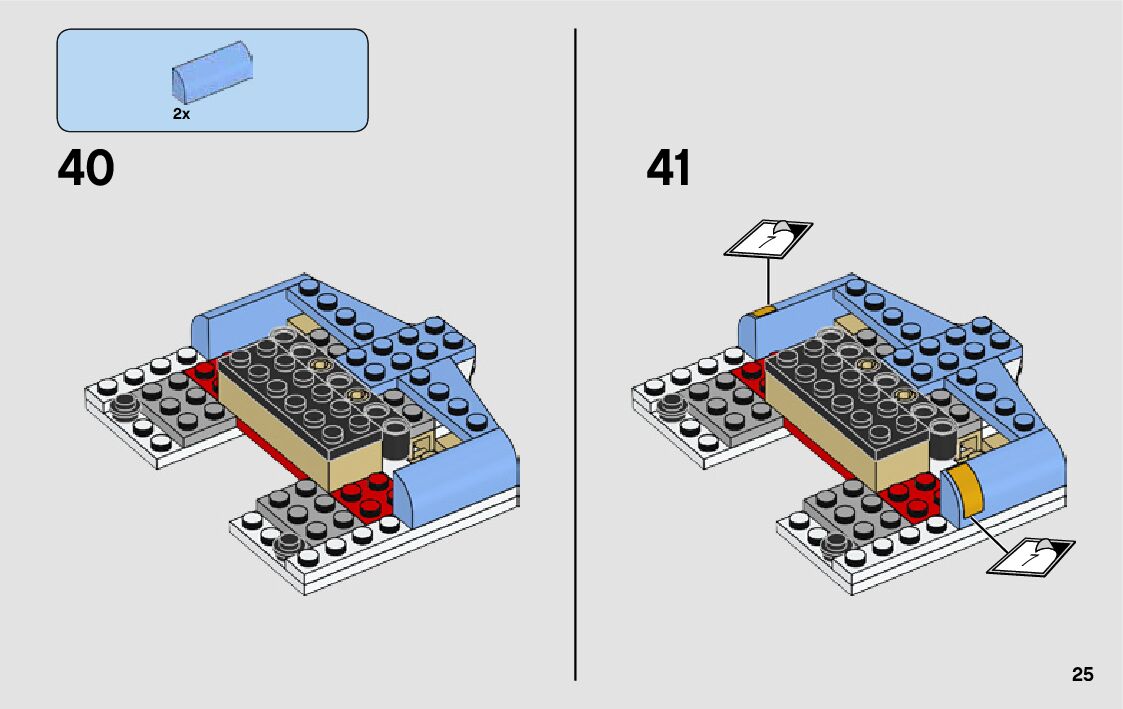 2x

40

41

7

7

25