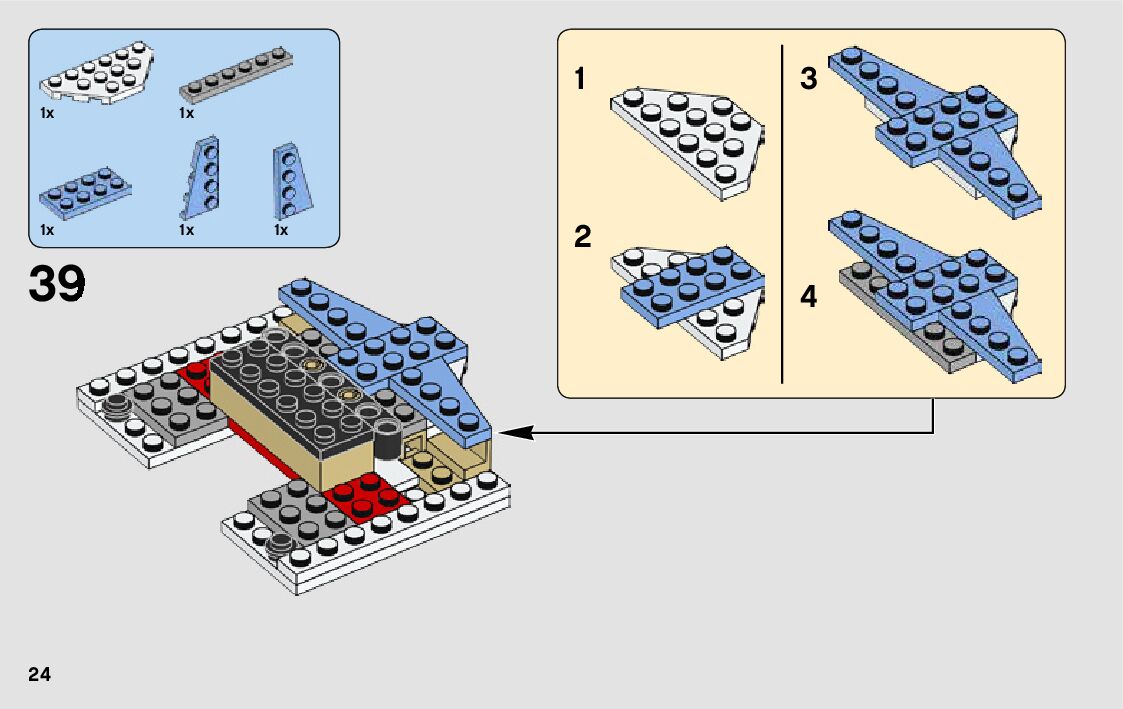 1x
1x
1x
1x
1x

39

1
2
3
4

24