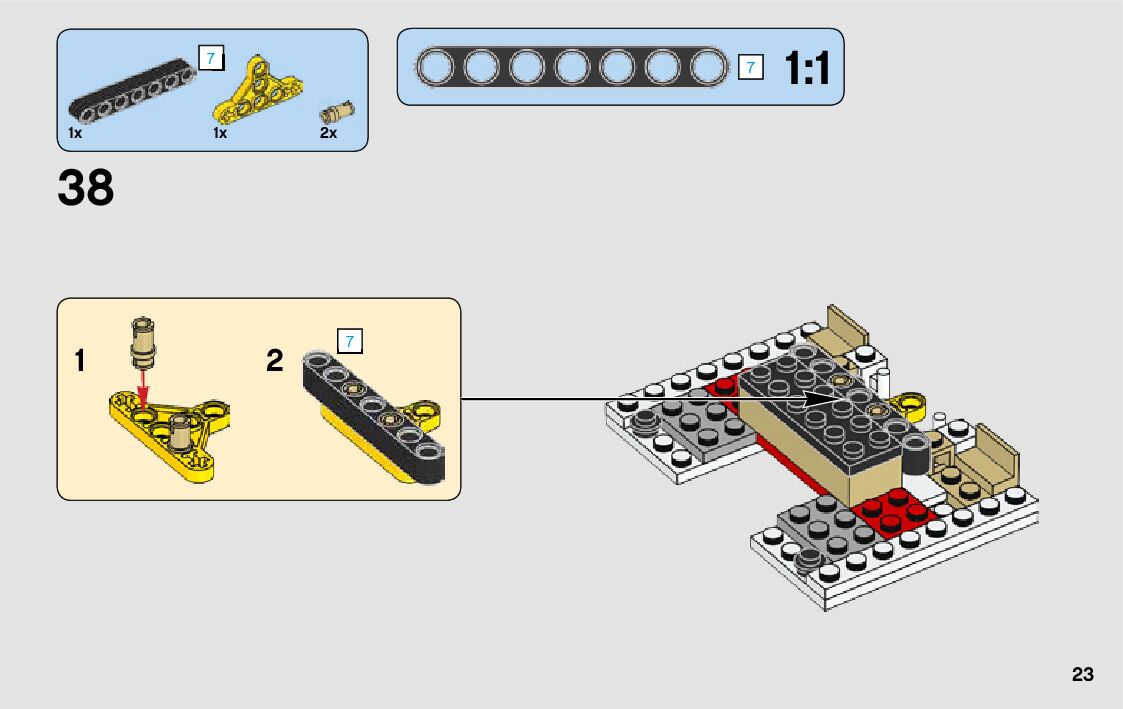 7

1x 1x 2x

7 1:1

38

1 2

7

23