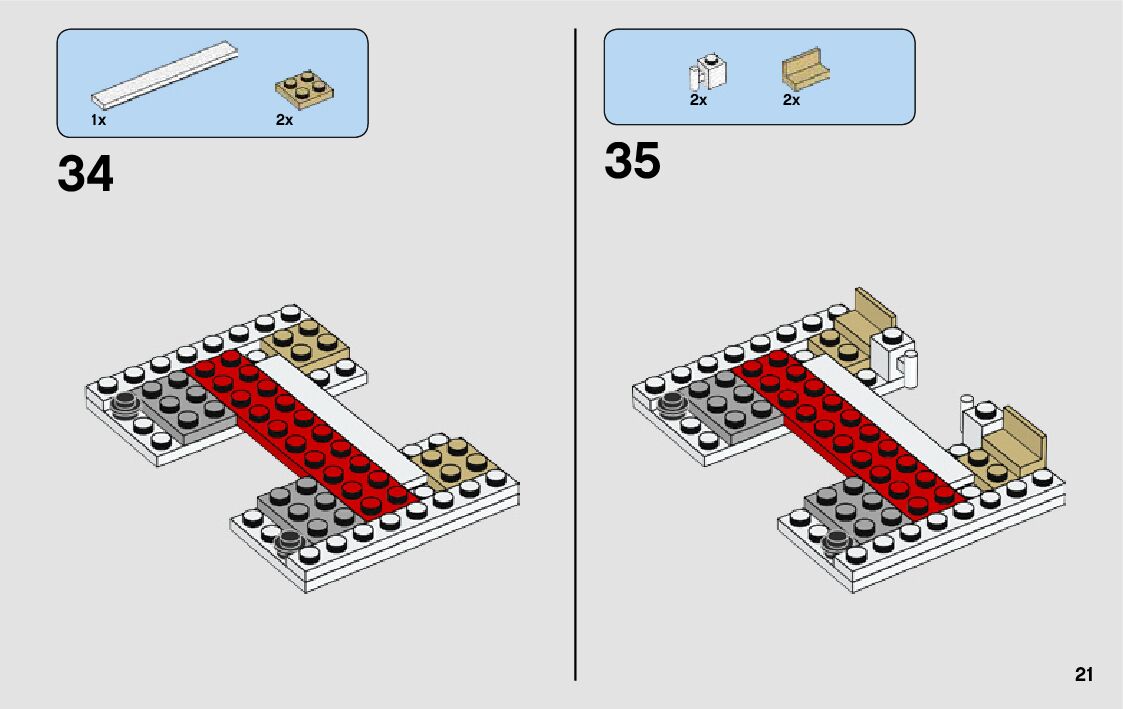 1x

2x

34

2x

2x

35

21