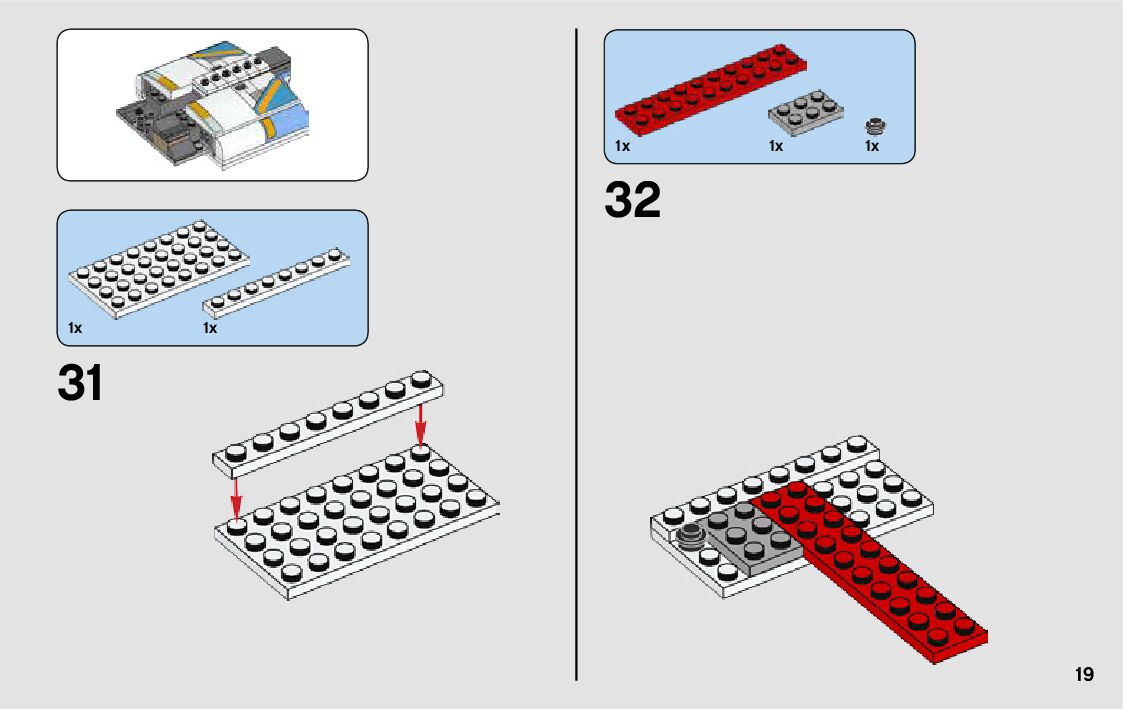 1x
1x

31

1x
1x
1x

32

19