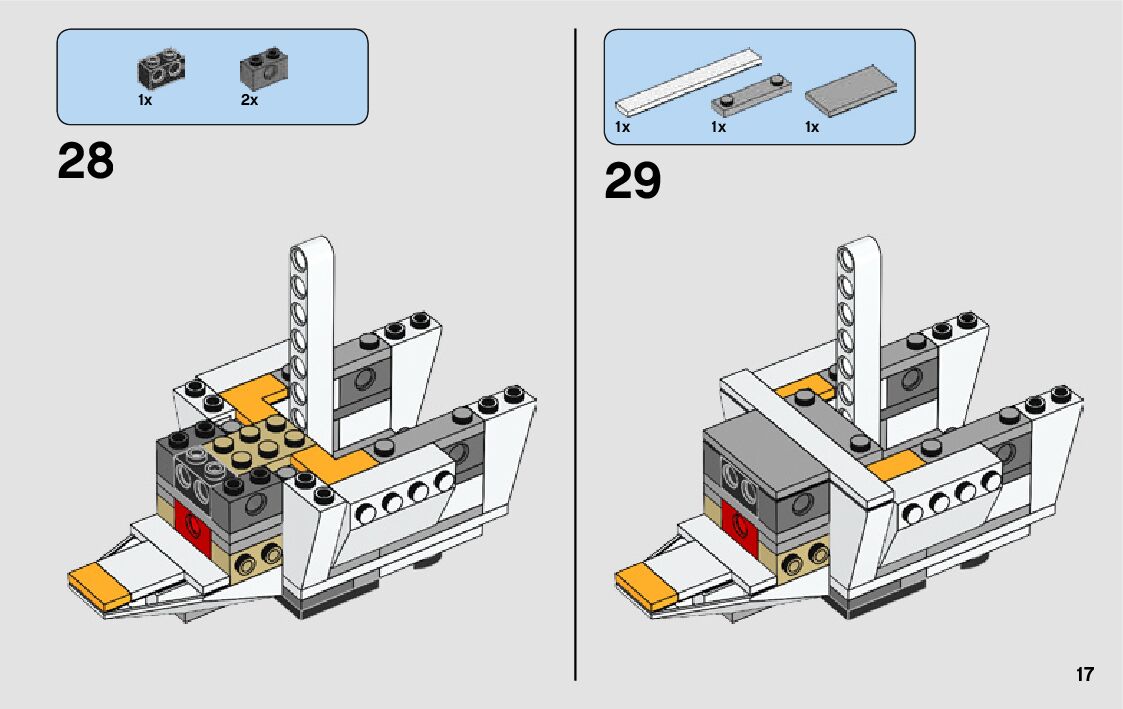 1x 2x

28

1x 1x 1x

29

17