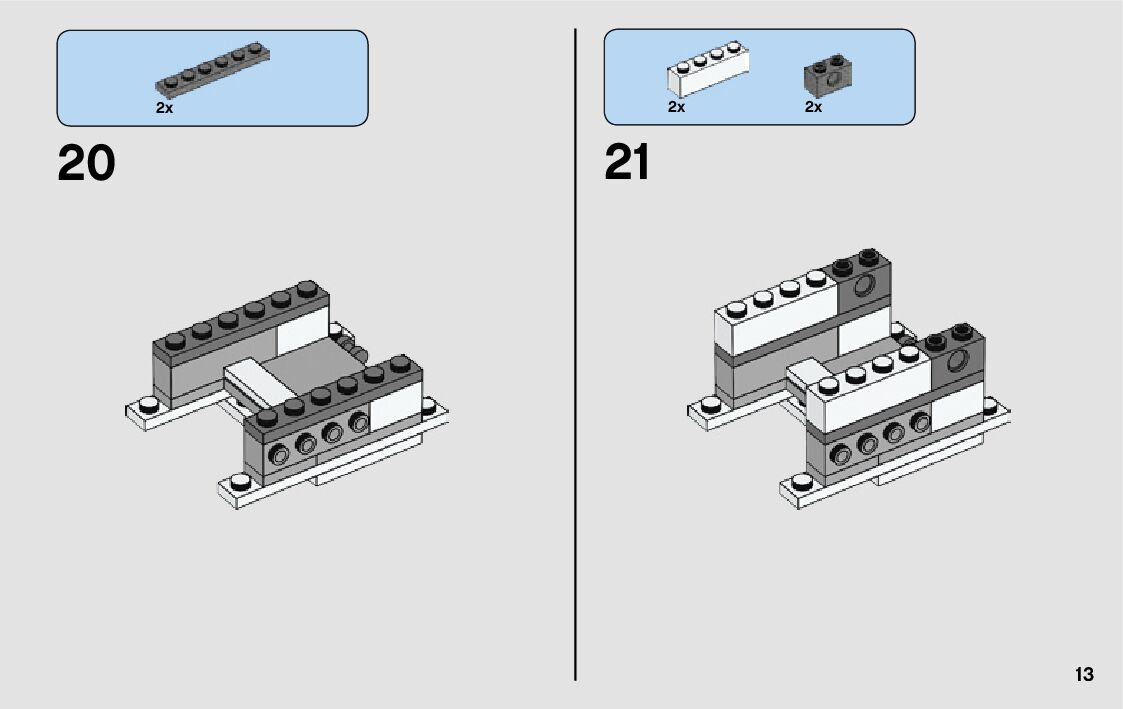 2x

20

2x

2x

21

13