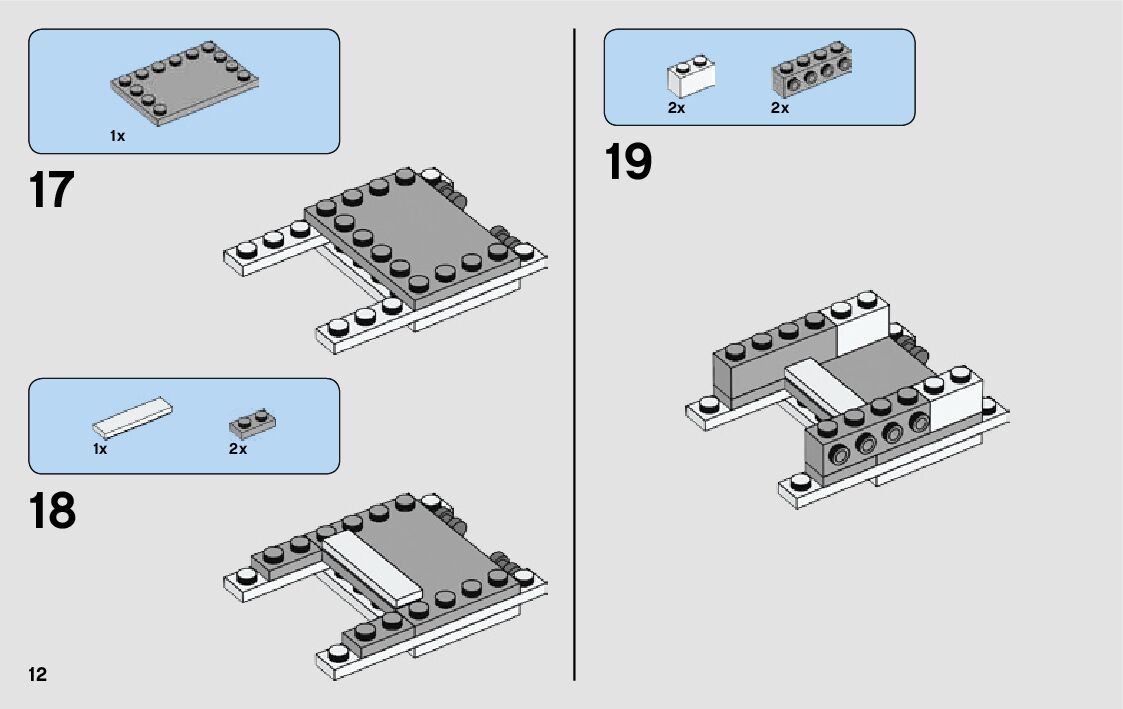 1x

17

1x

2x

18

12

2x

2x

19