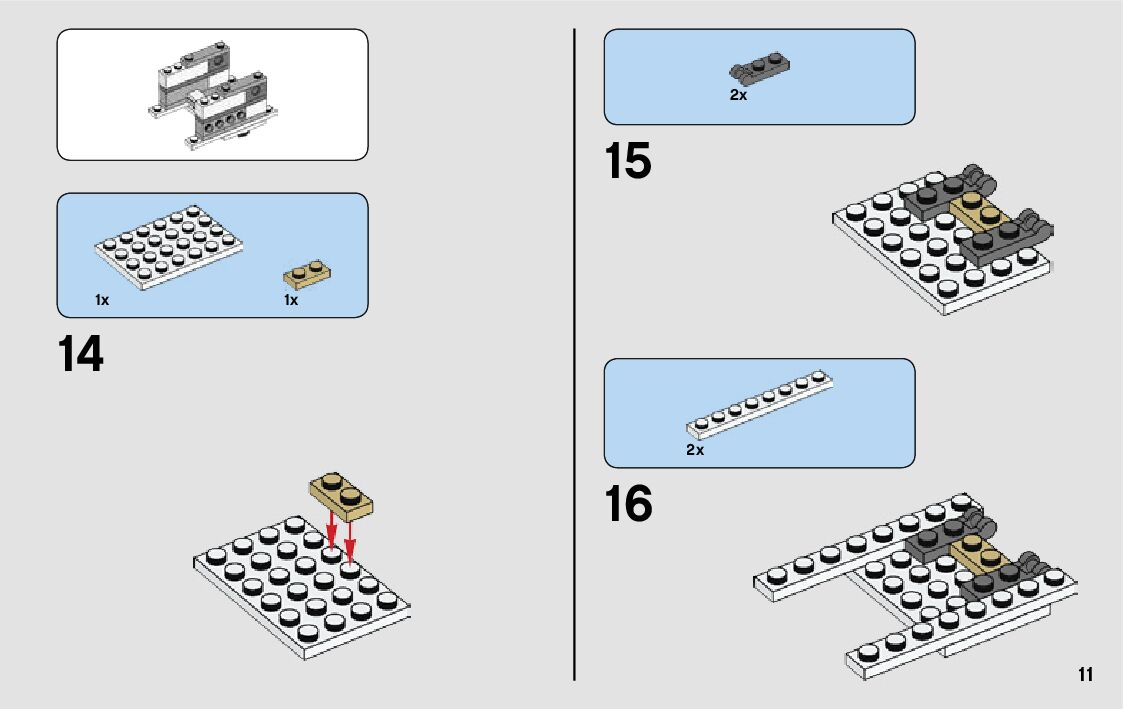 1x
1x

14

2x

15

2x

16

11