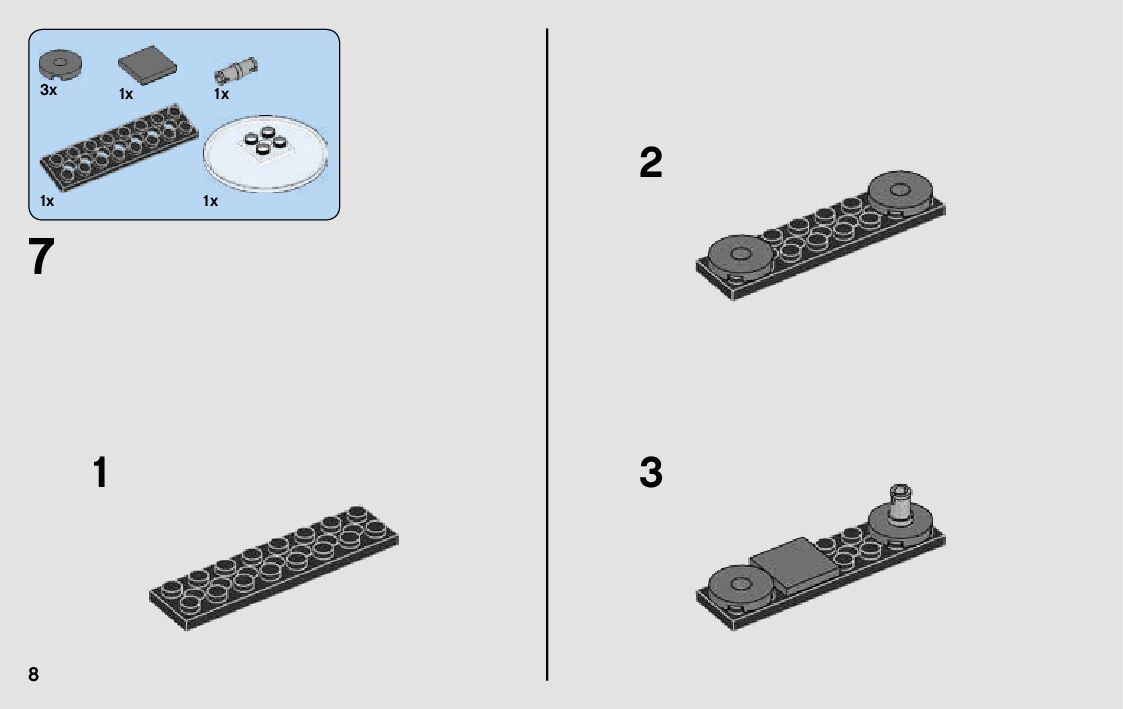 3x
1x
1x
1x
1x

7

1

2

3

8