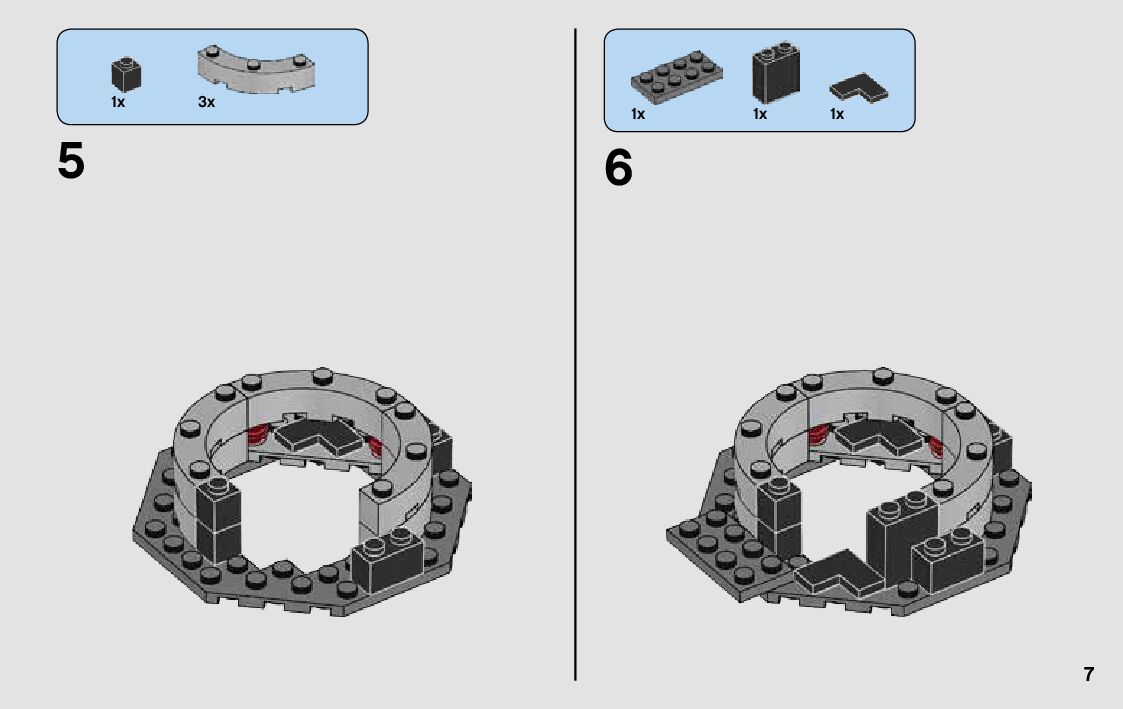 1x 3x

5

1x 1x 1x

6

7