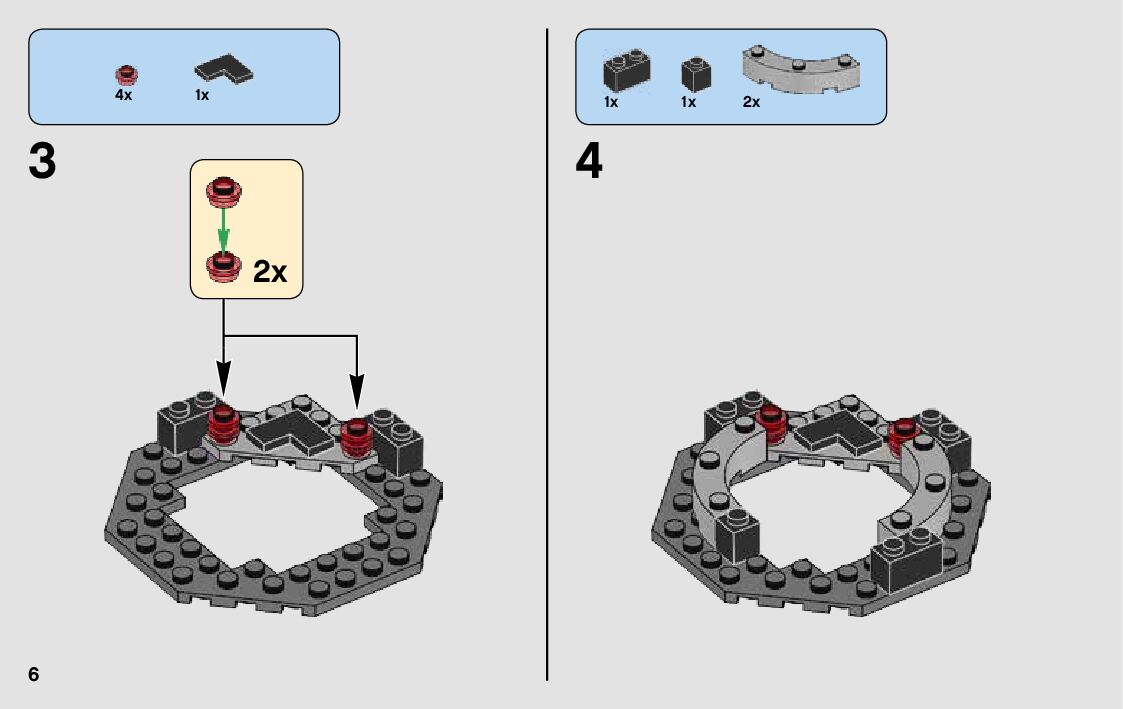 4x 1x

3

2x

1x 1x 2x

4

6