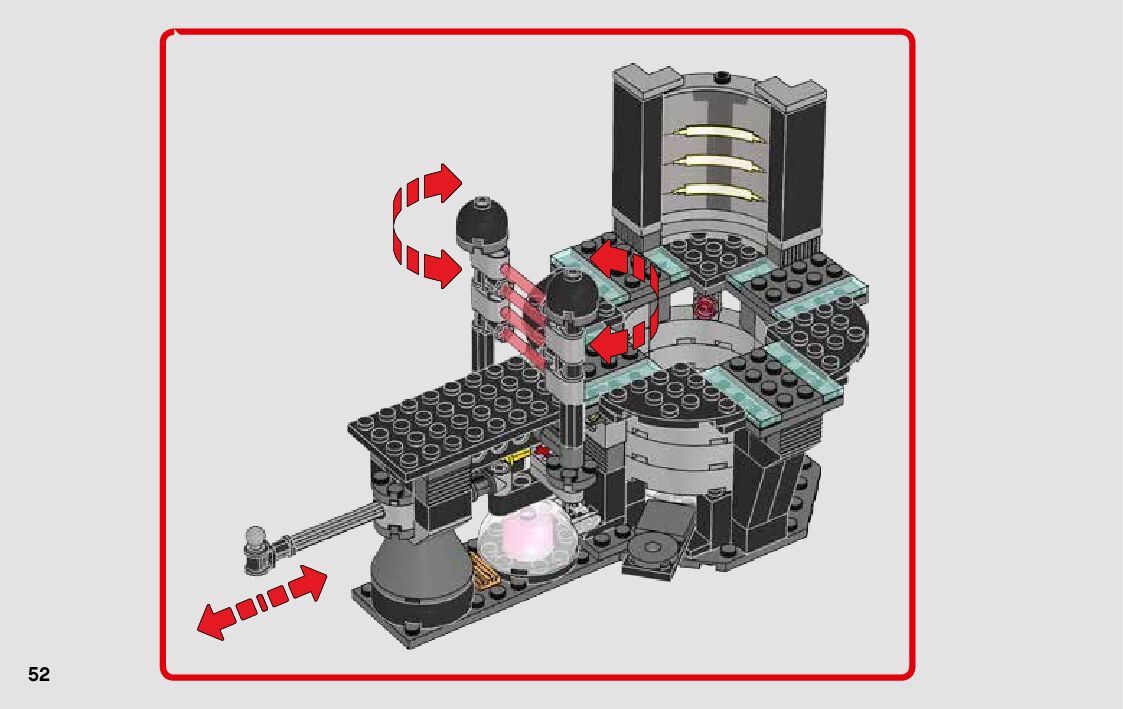 52