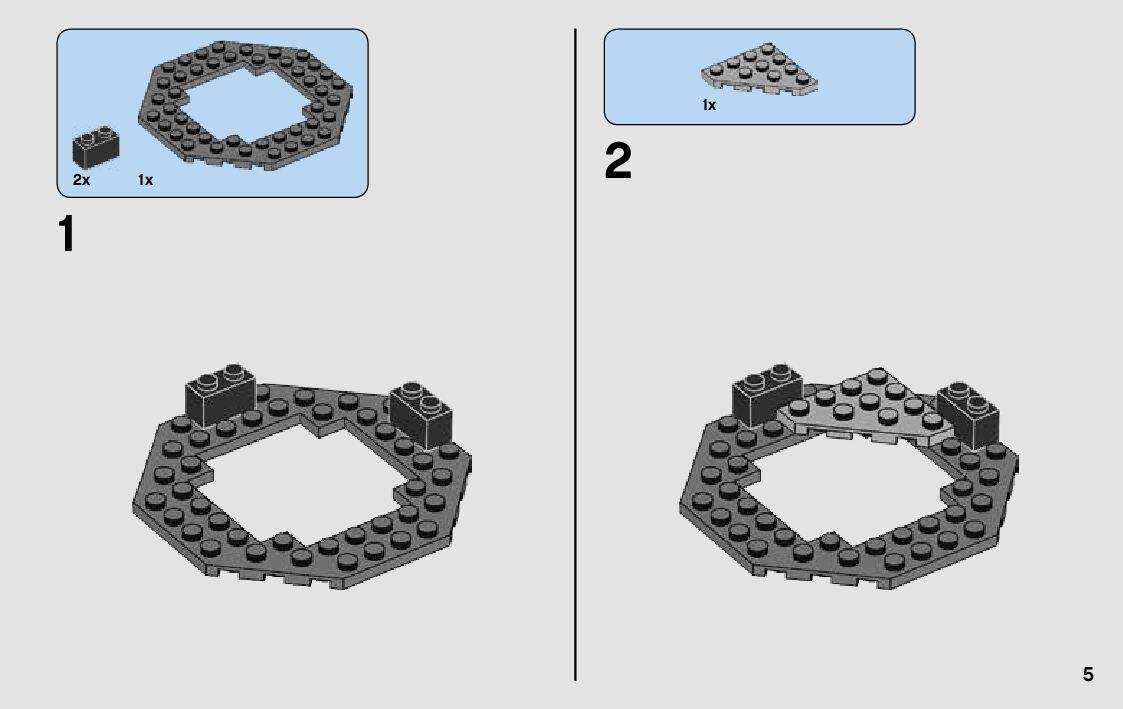 2x 1x

1

1x

2

5