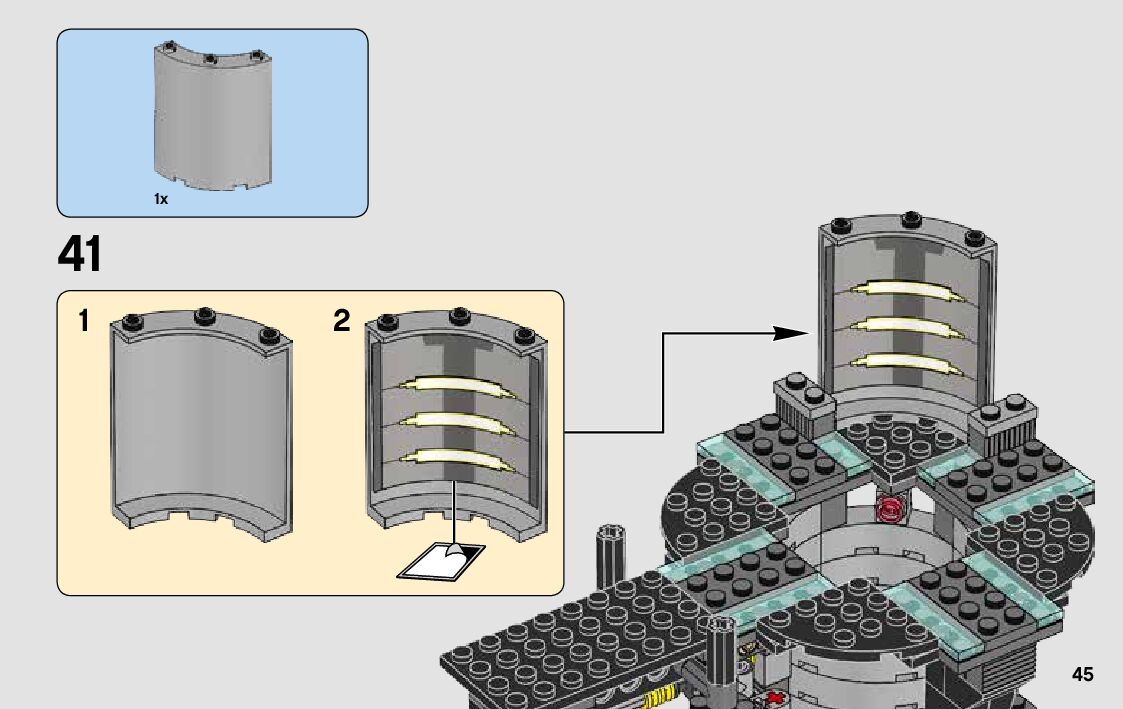 1x

41

1

2

45