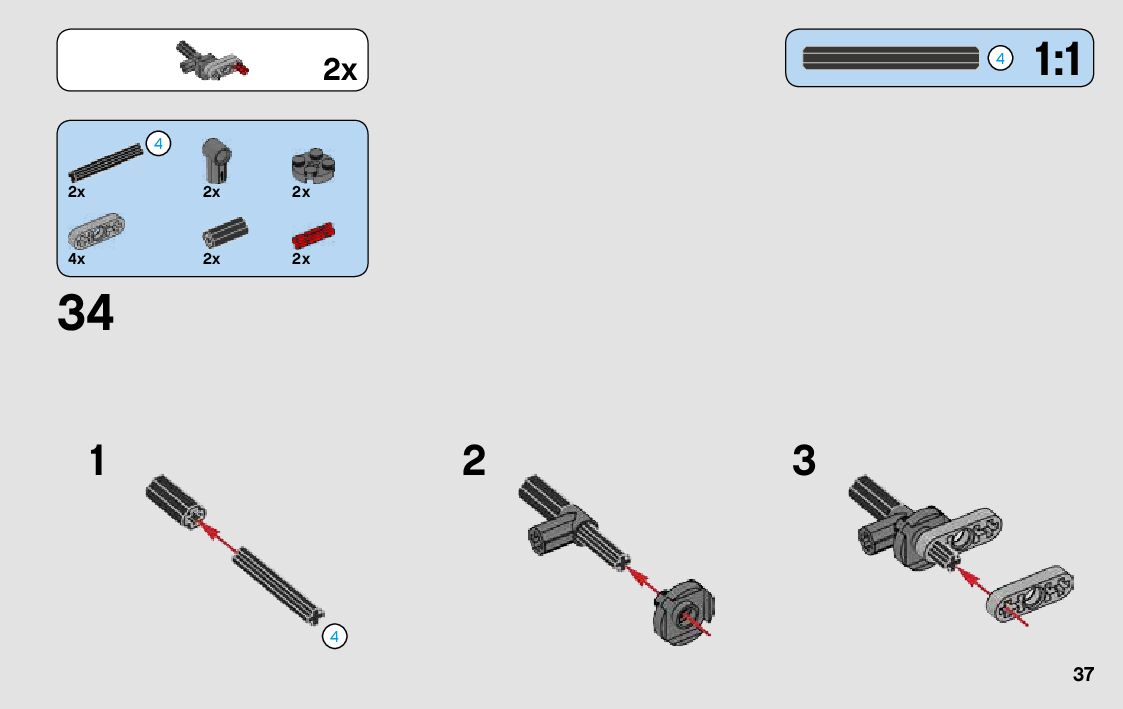 2x

4 1:1

4
2x 2x 2x
4x 2x 2x

34

1

4

2

3

37