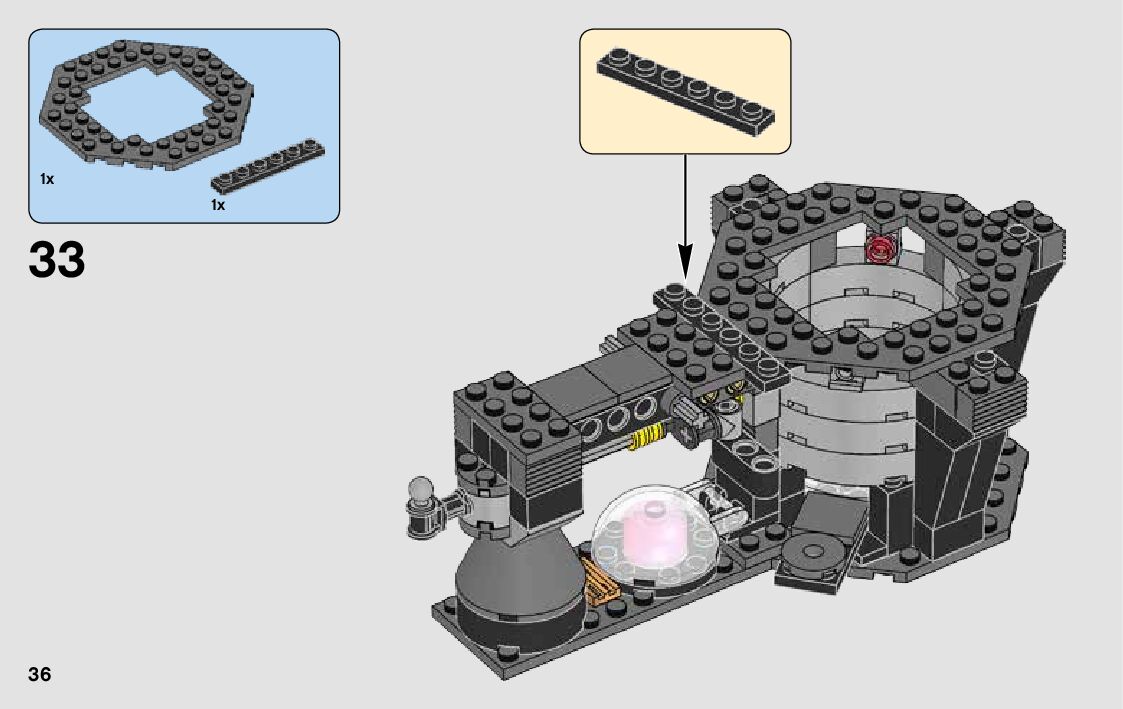 1x

1x

33

36