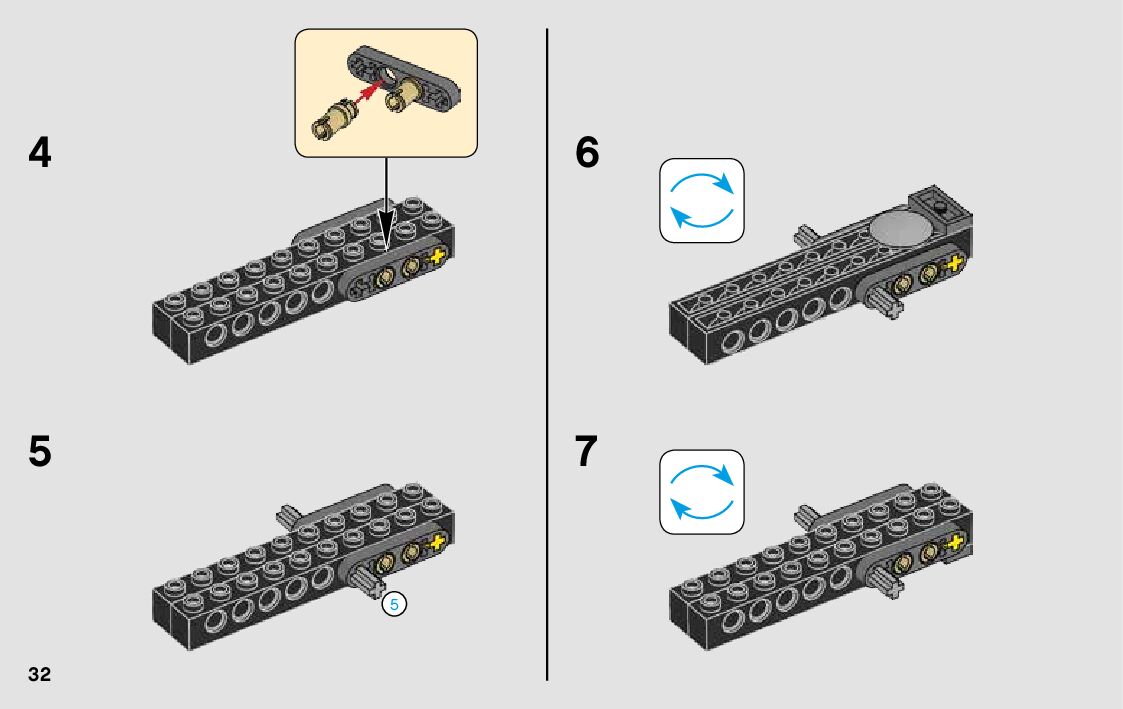 4

5

5

32

6

7