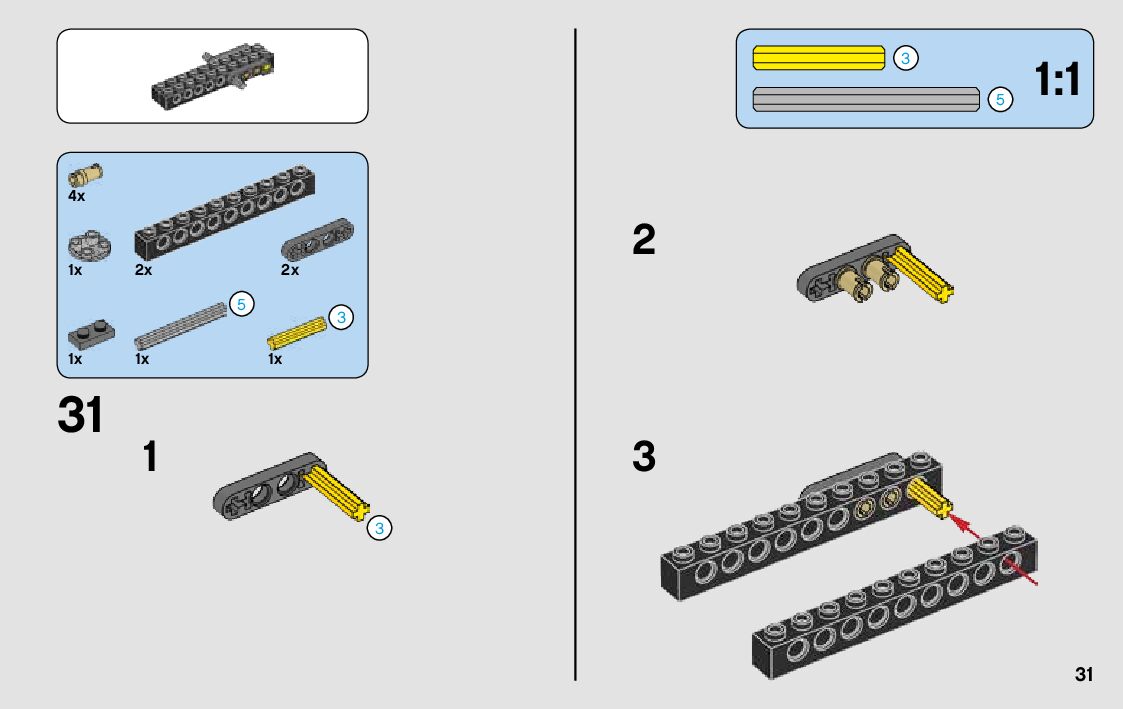 4x

1x
2x
2x

5
3
1x
1x
1x

31

1

3

3
5
1:1

2

3

31