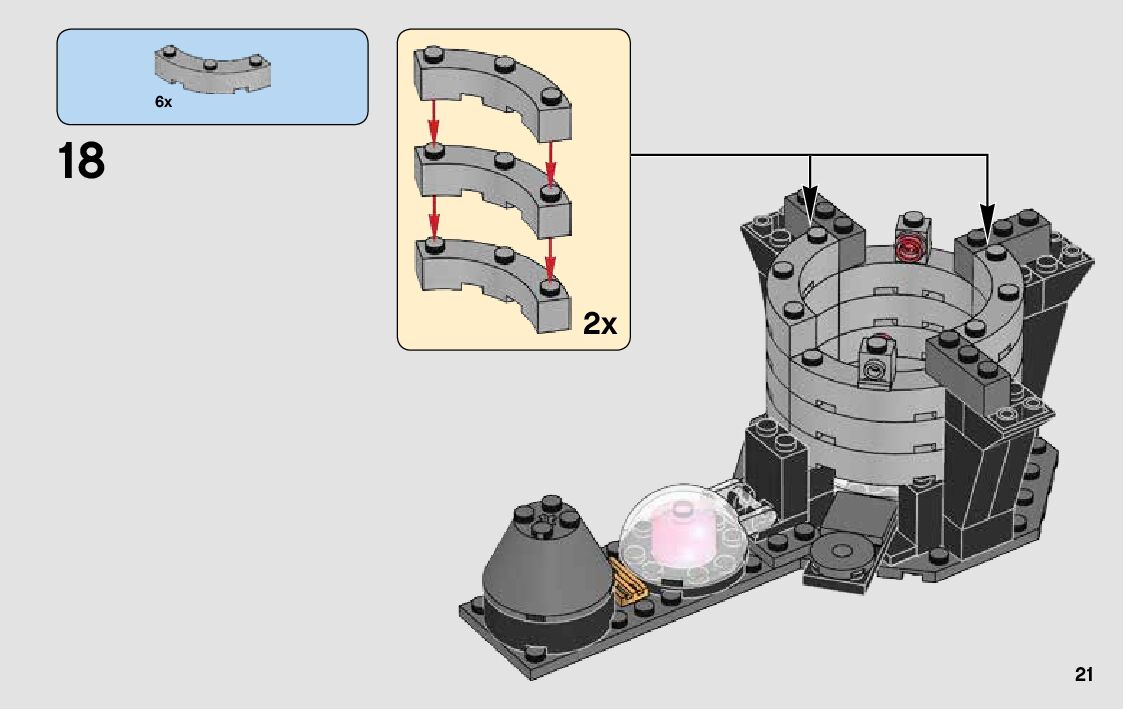 6x

18

2x

21