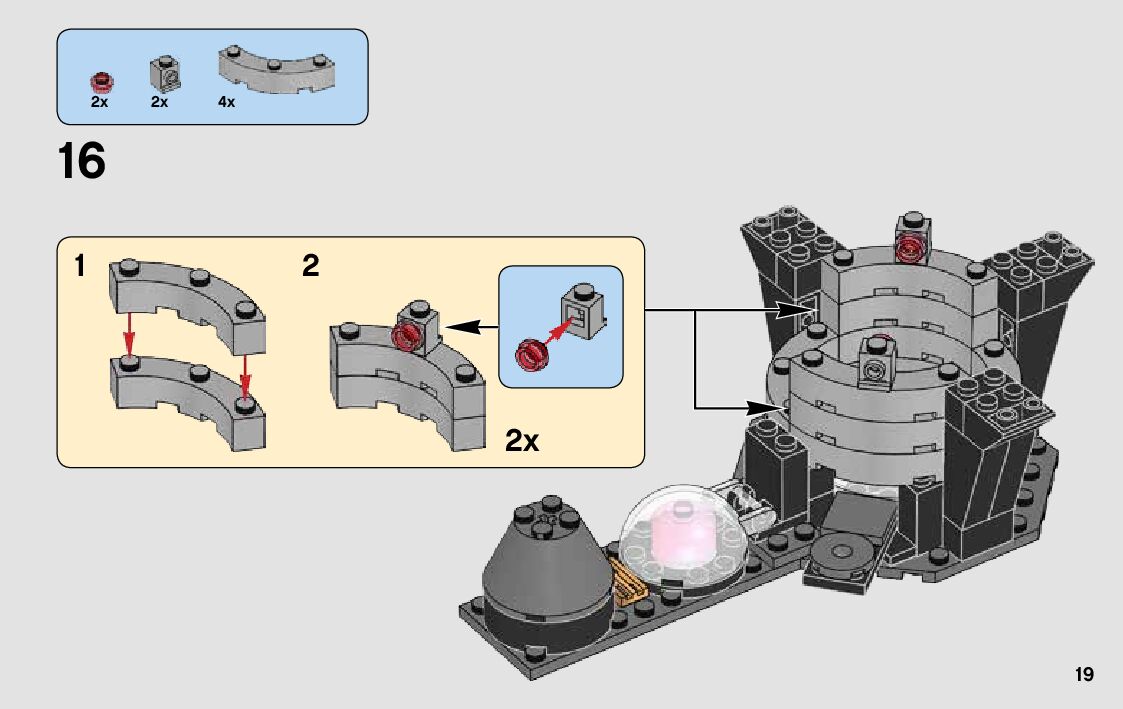 2x 2x 4x

16

1

2

2x

19