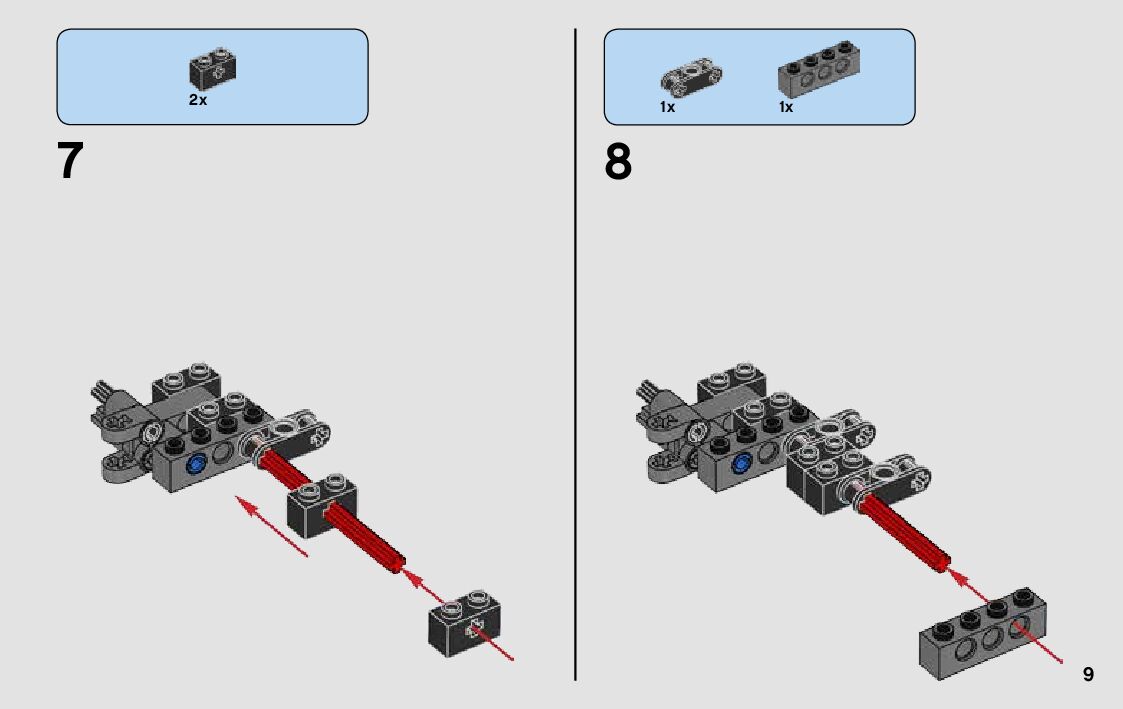 2x

7

1x 1x

8

9