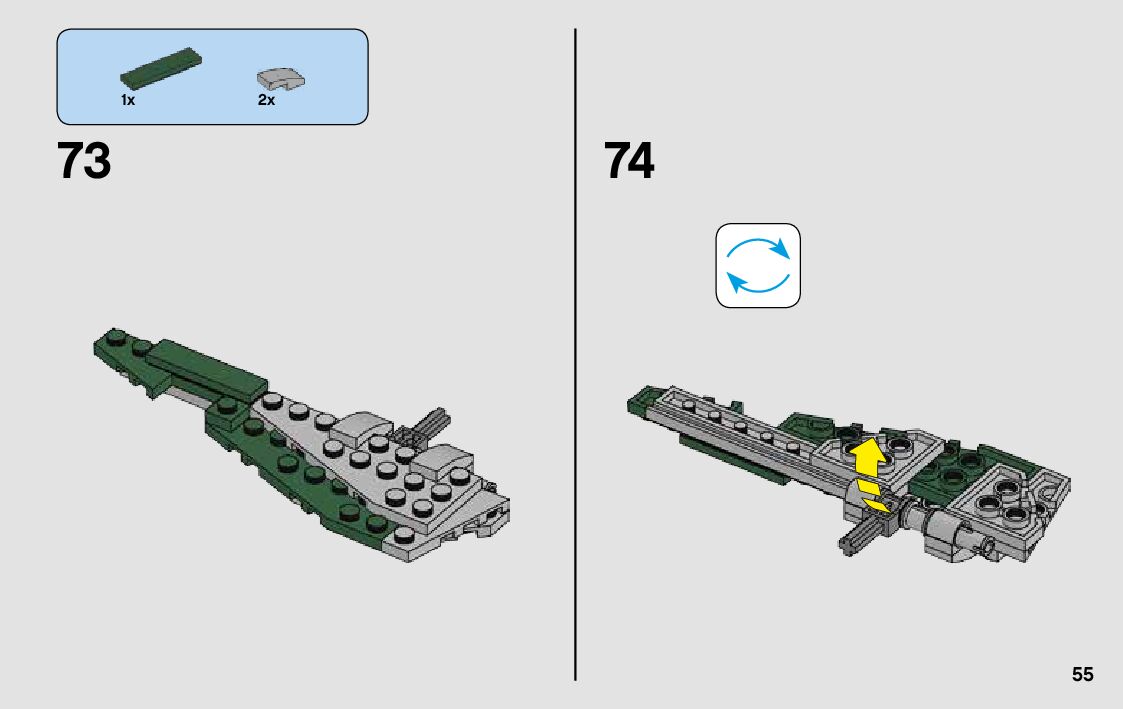 1x
2x

73

74

55