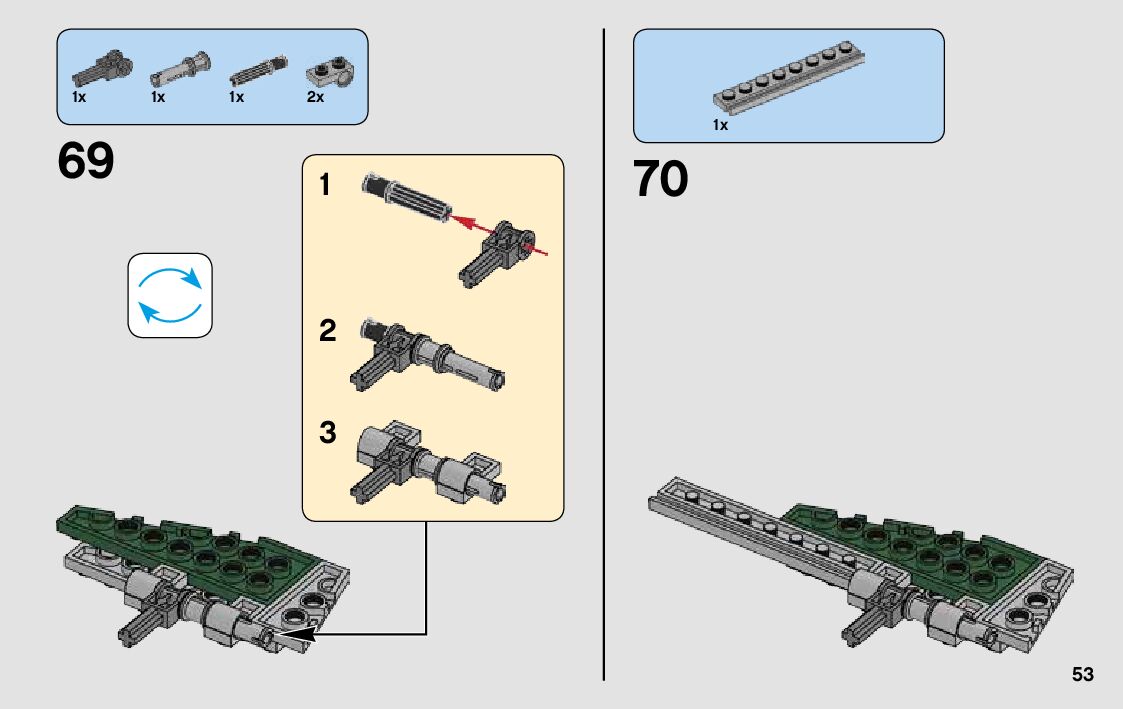 1x 1x 1x 2x

69

1

2

3

1x

70

53