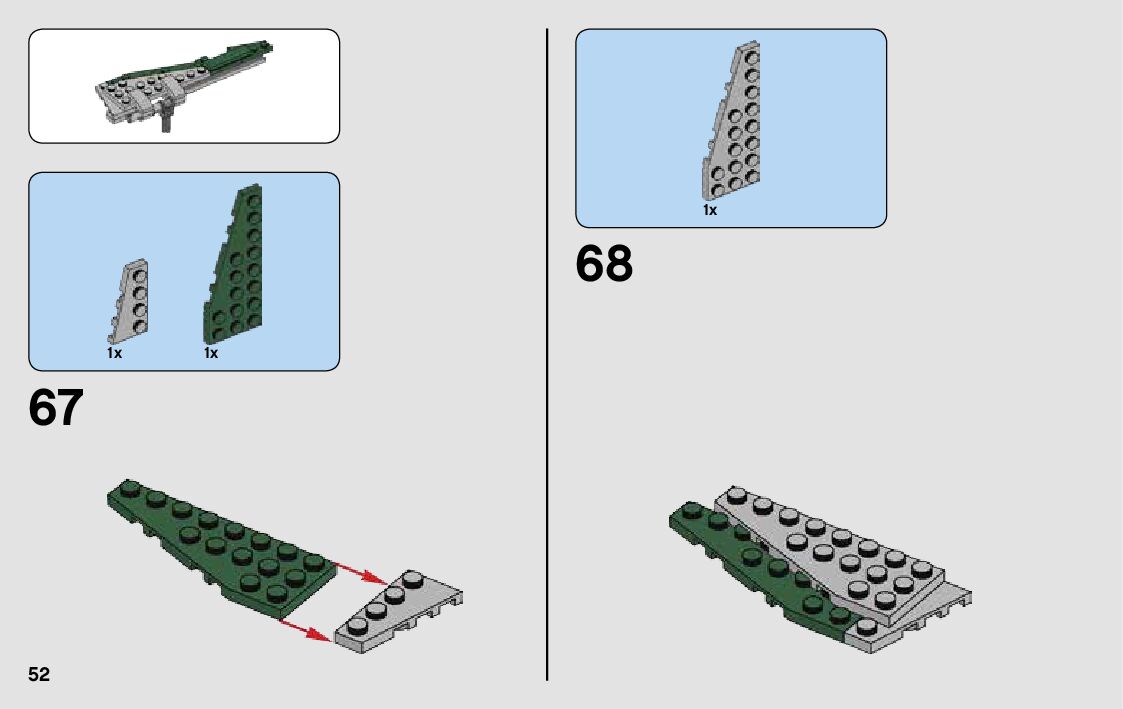 1x 1x

67

52

1x

68