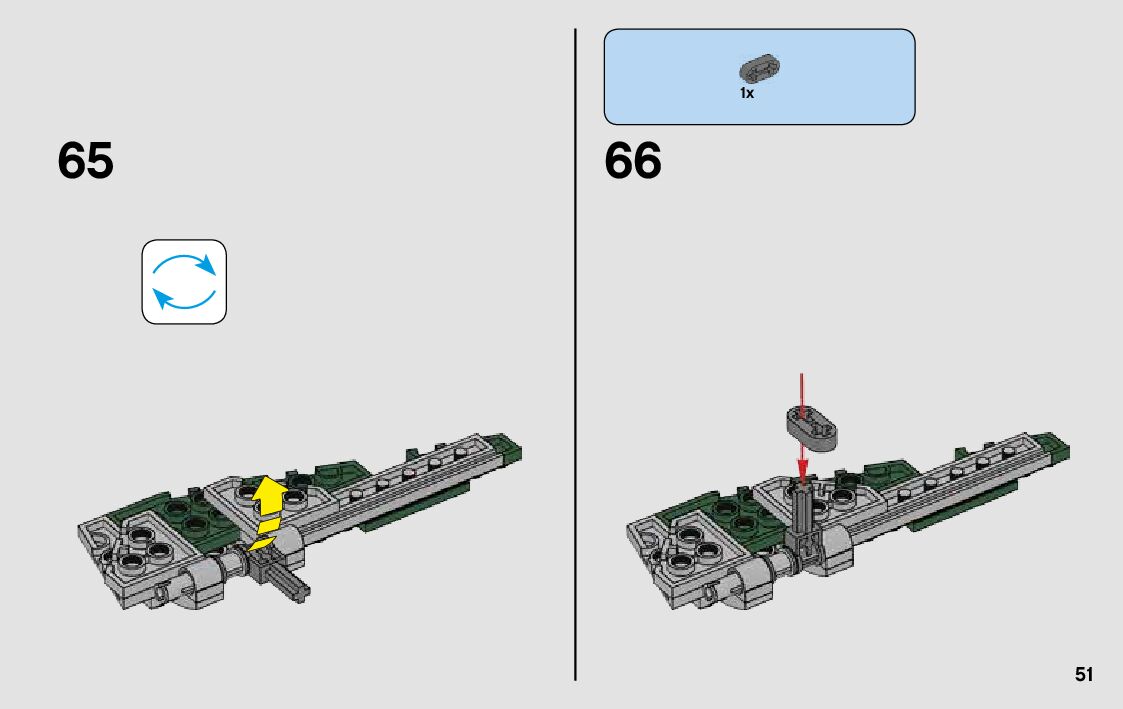 65

1x

66

51