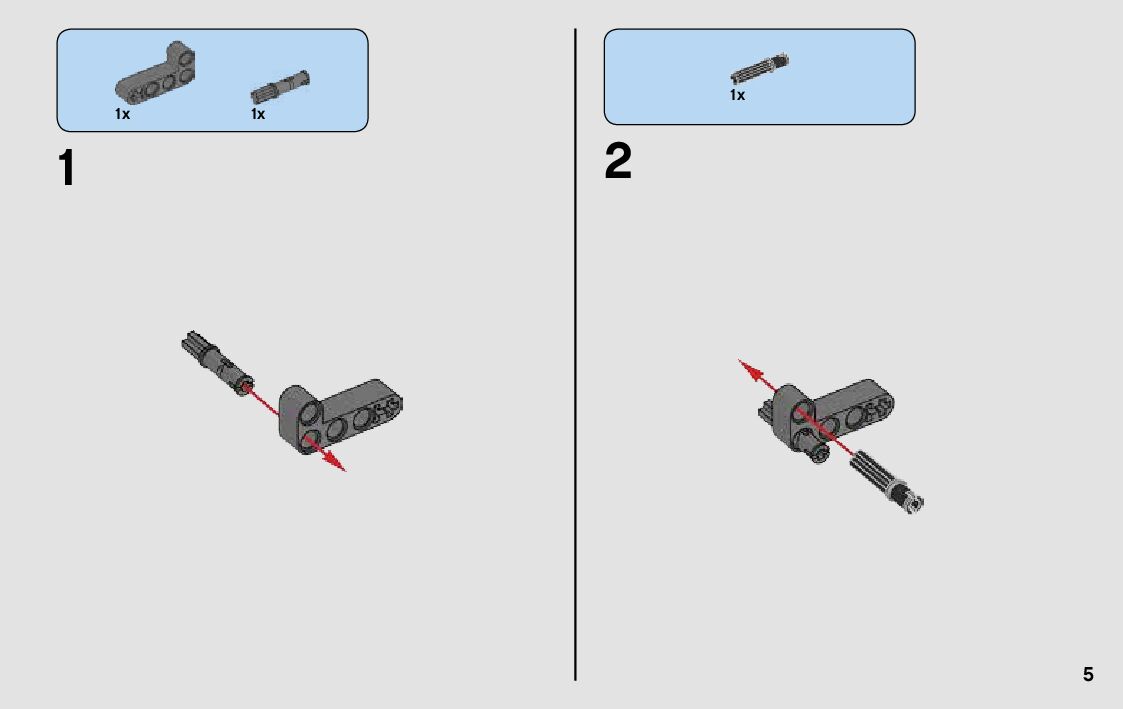 1x 1x

1

1x

2

5