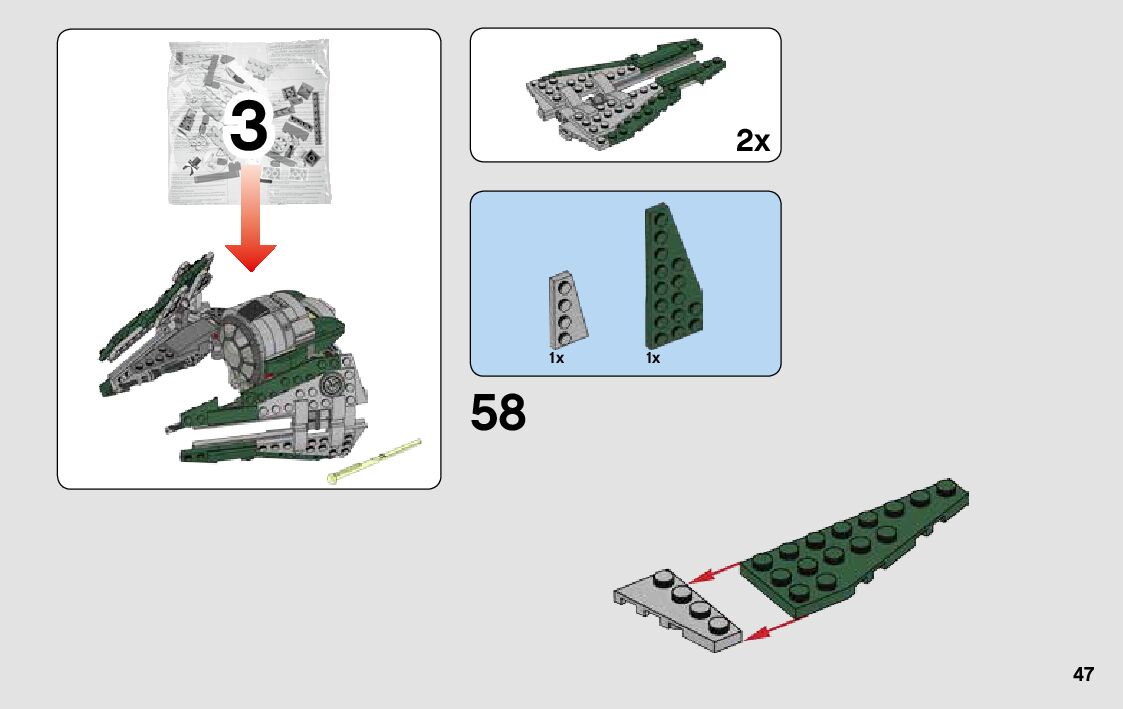 3

2x

1x

1x

58

47