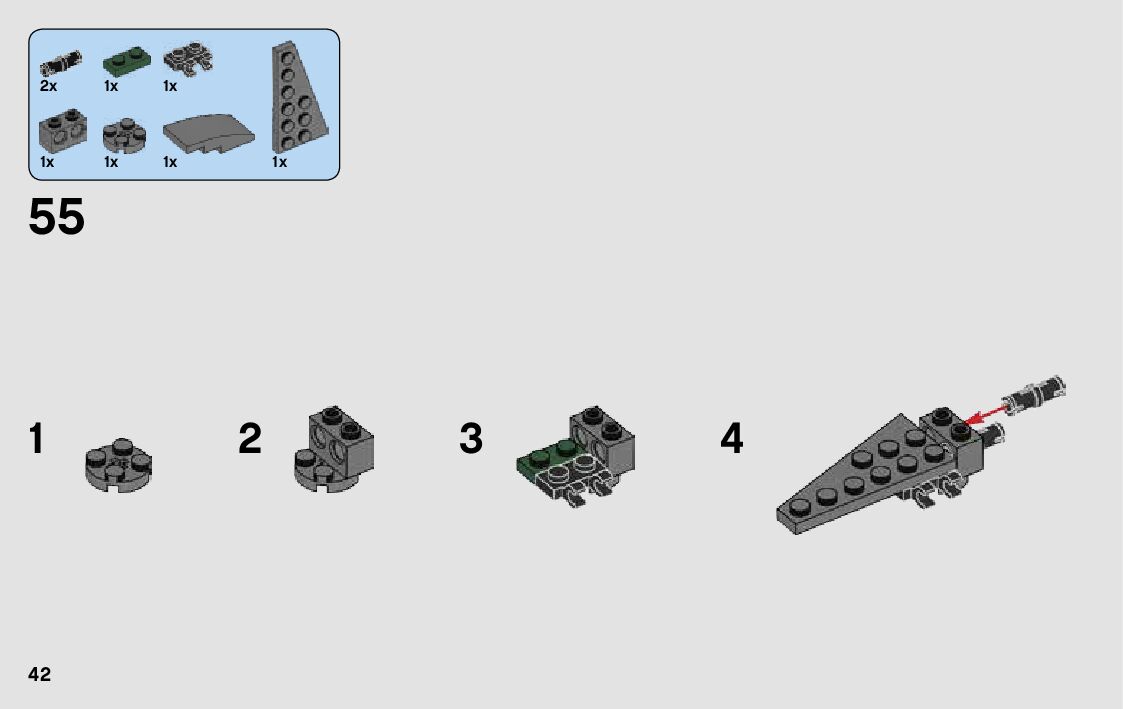 2x 1x 1x

1x 1x 1x 1x

55

1

2

3

4

42