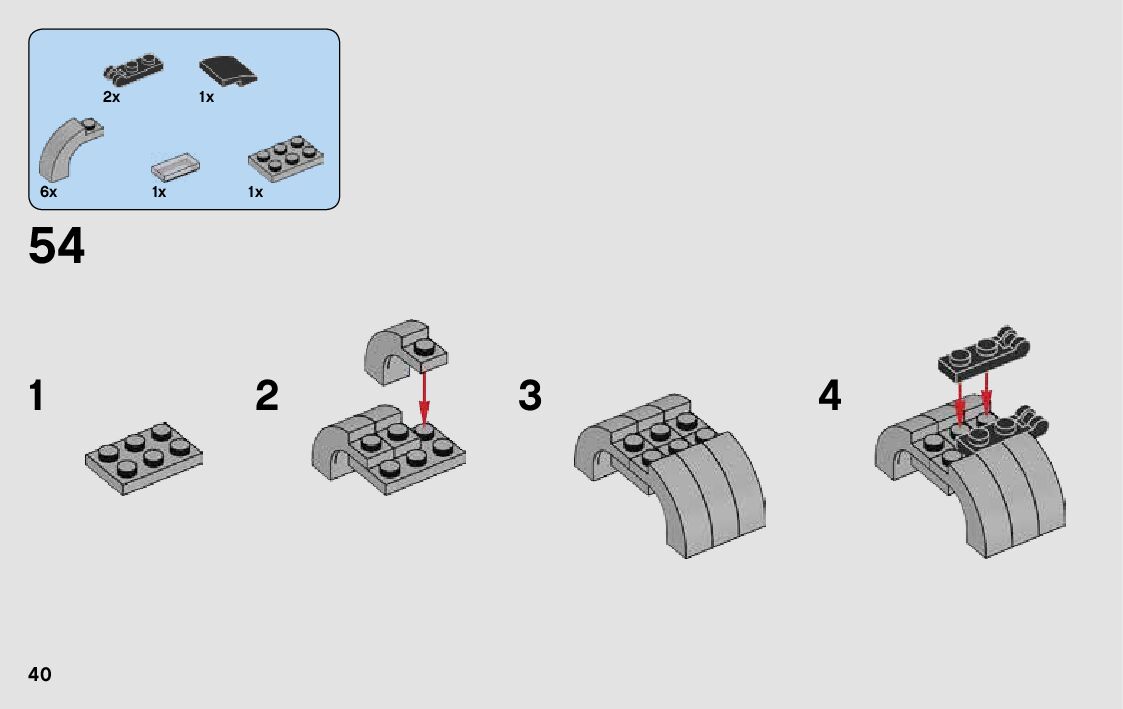 2x
1x
6x
1x
1x

54

1
2
3
4

40