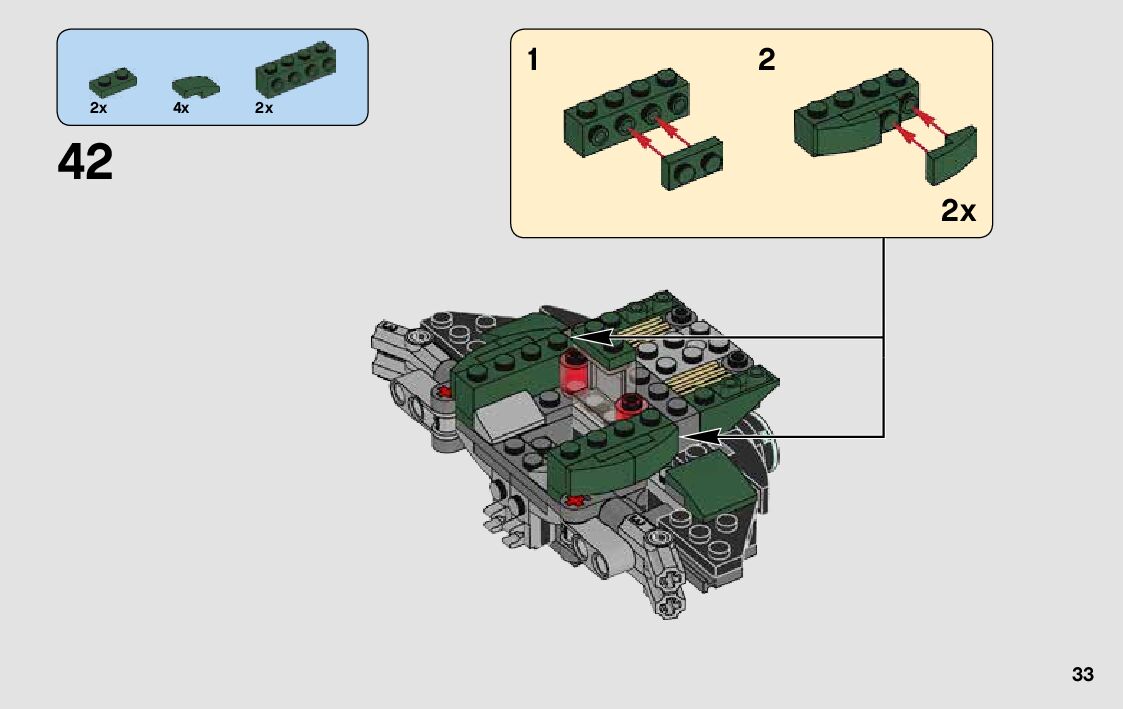 2x
4x
2x

42

1
2
2x

33