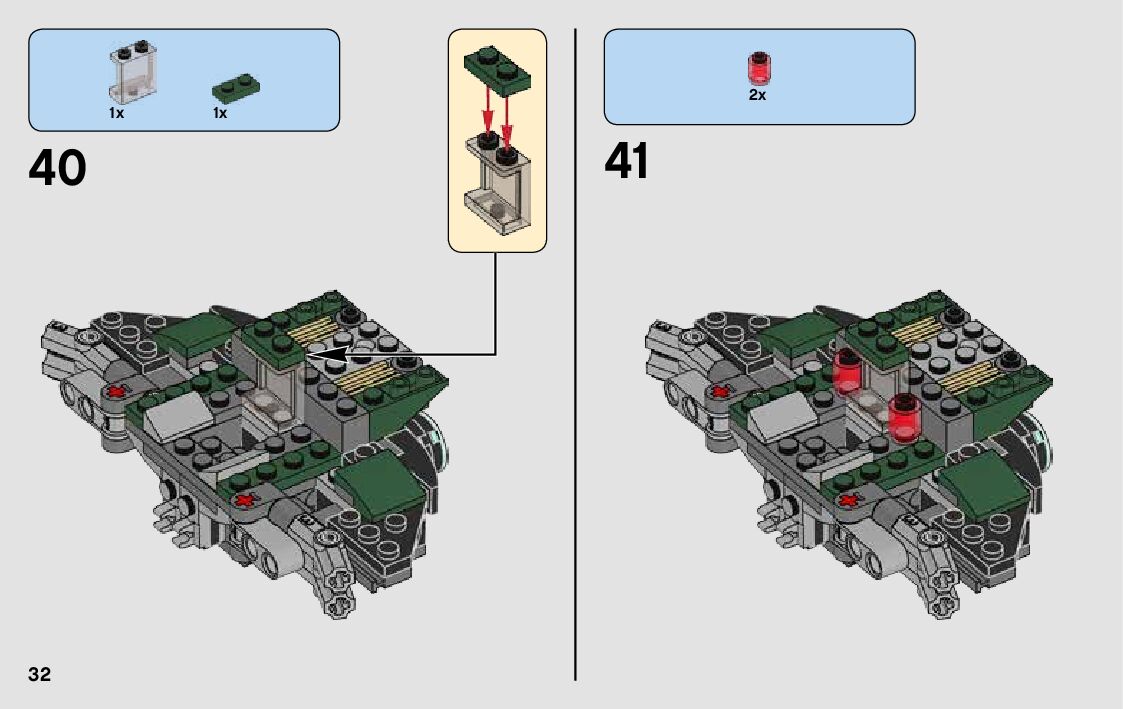 1x 1x

40

2x

41

32