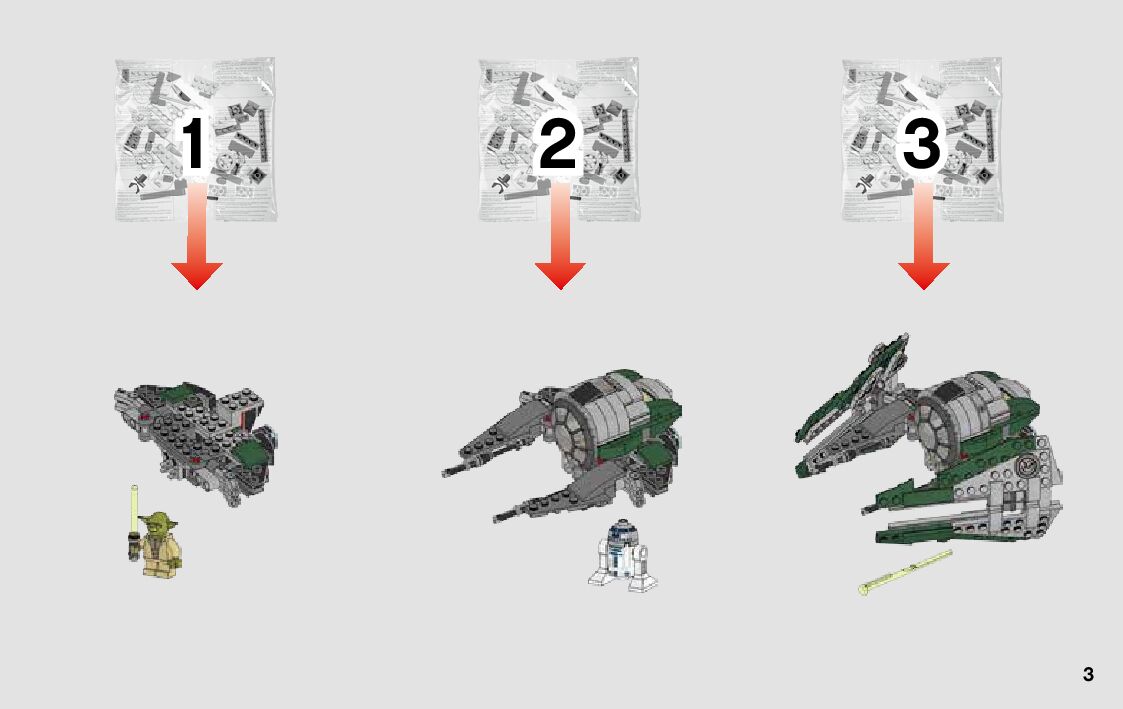 1

2

3

3