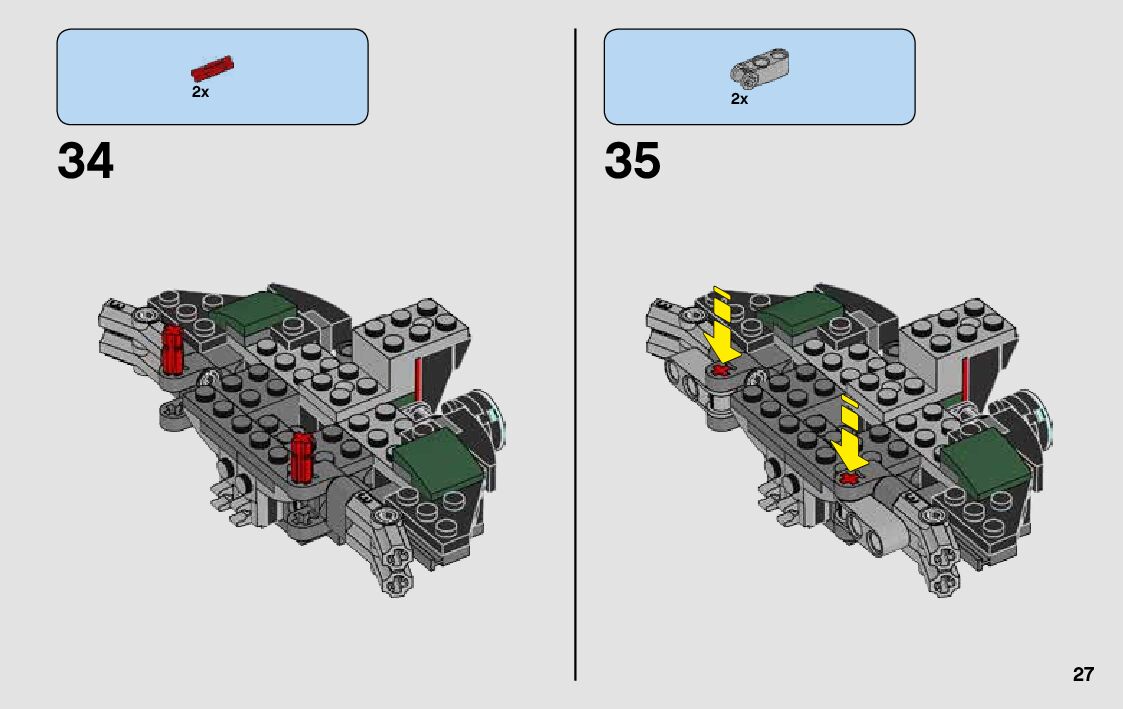 2x

34

2x

35

27