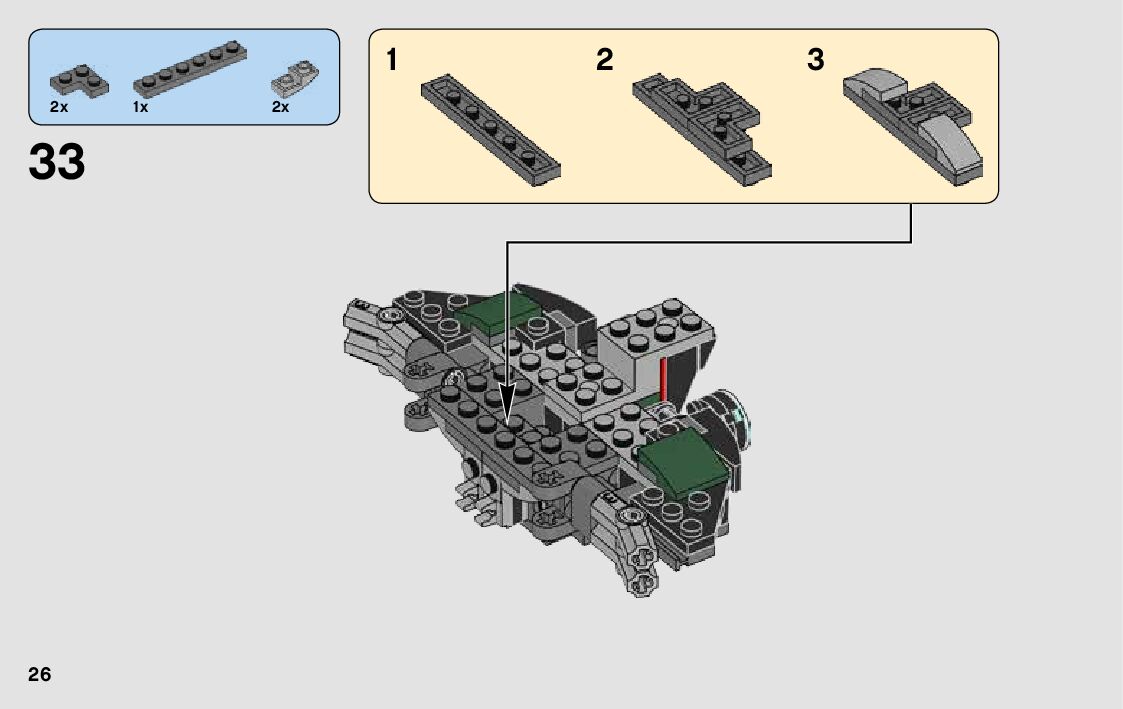 2x
1x
2x

33

1
2
3

26