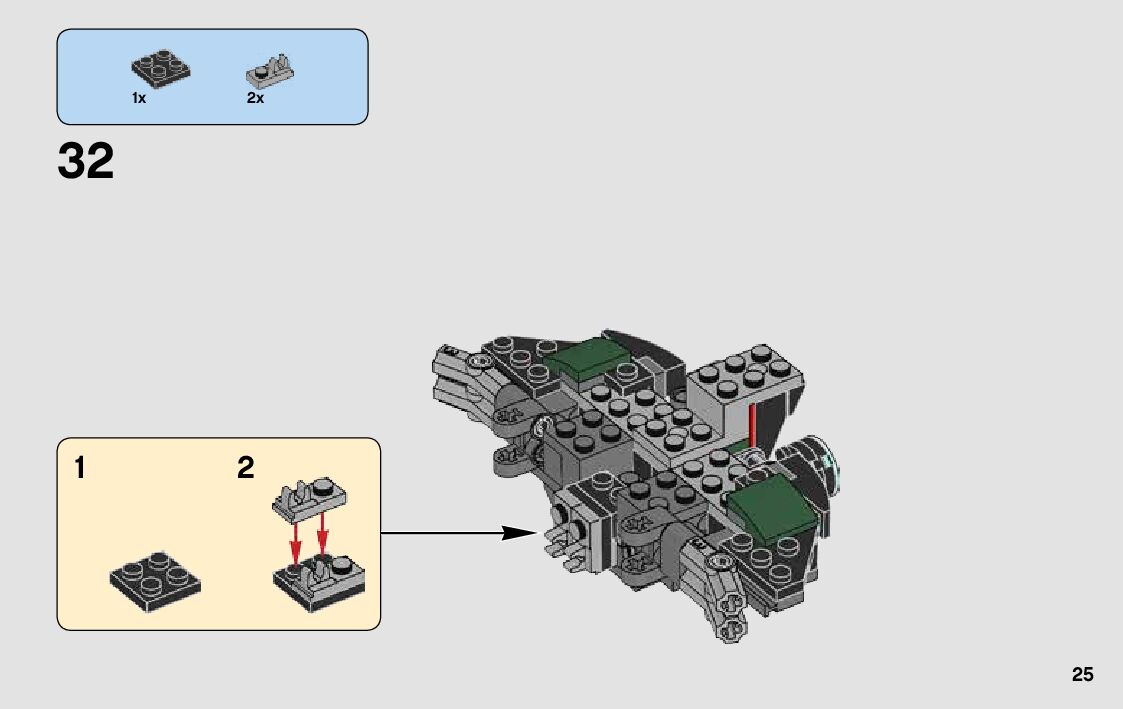 1x 2x

32

1 2

25