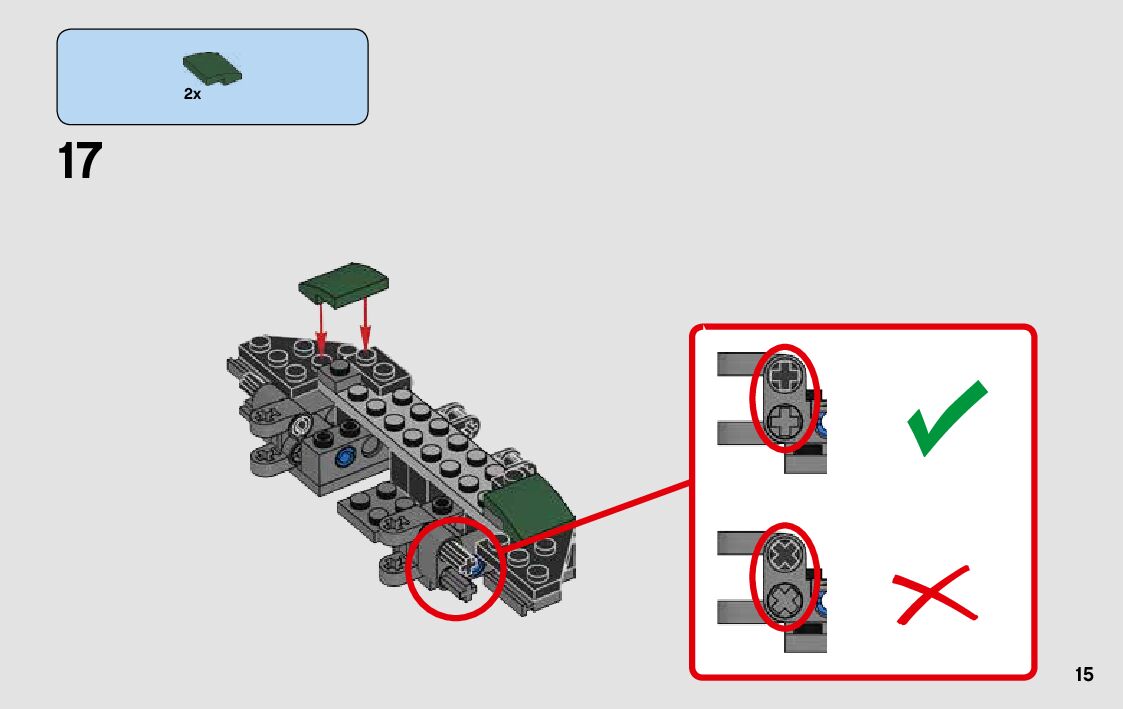 2x

17

15