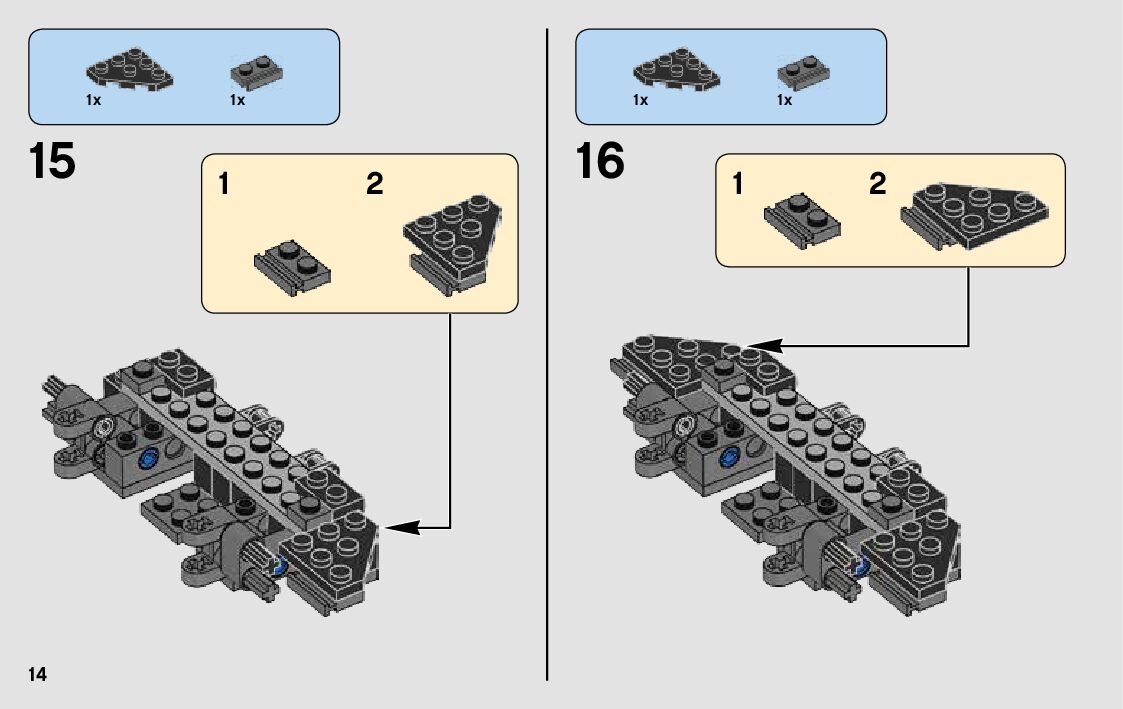 1x 1x

15

1 2

1x 1x

16

1 2

14