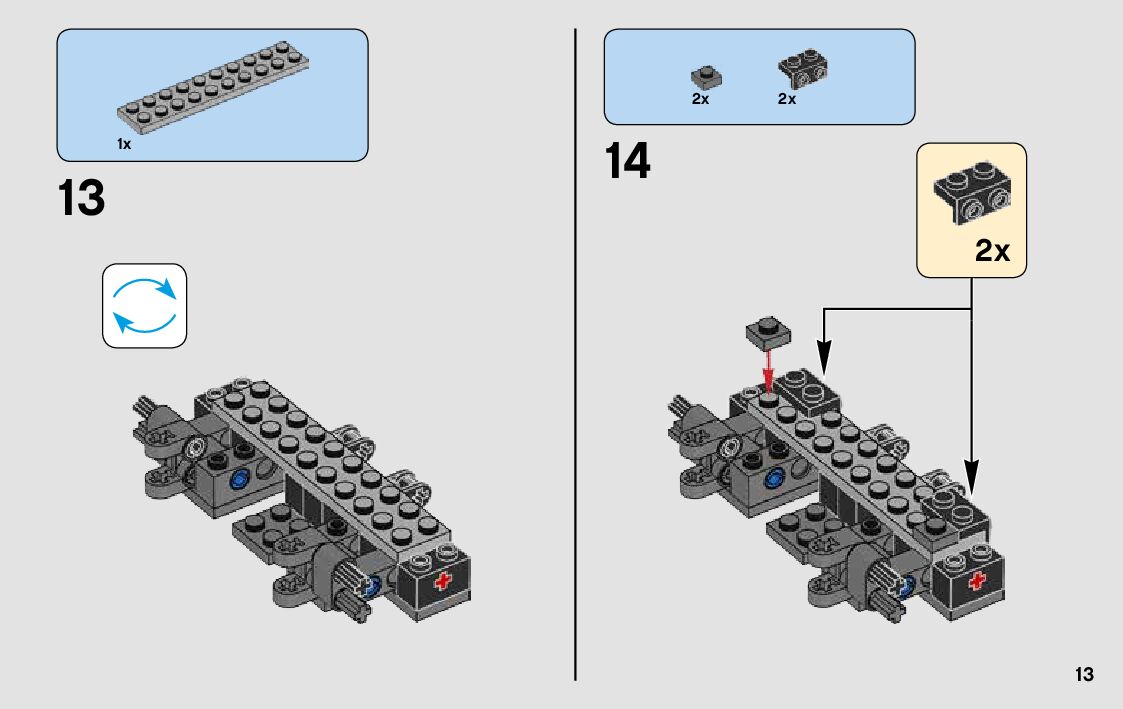 1x

13

2x 2x

14

2x

13