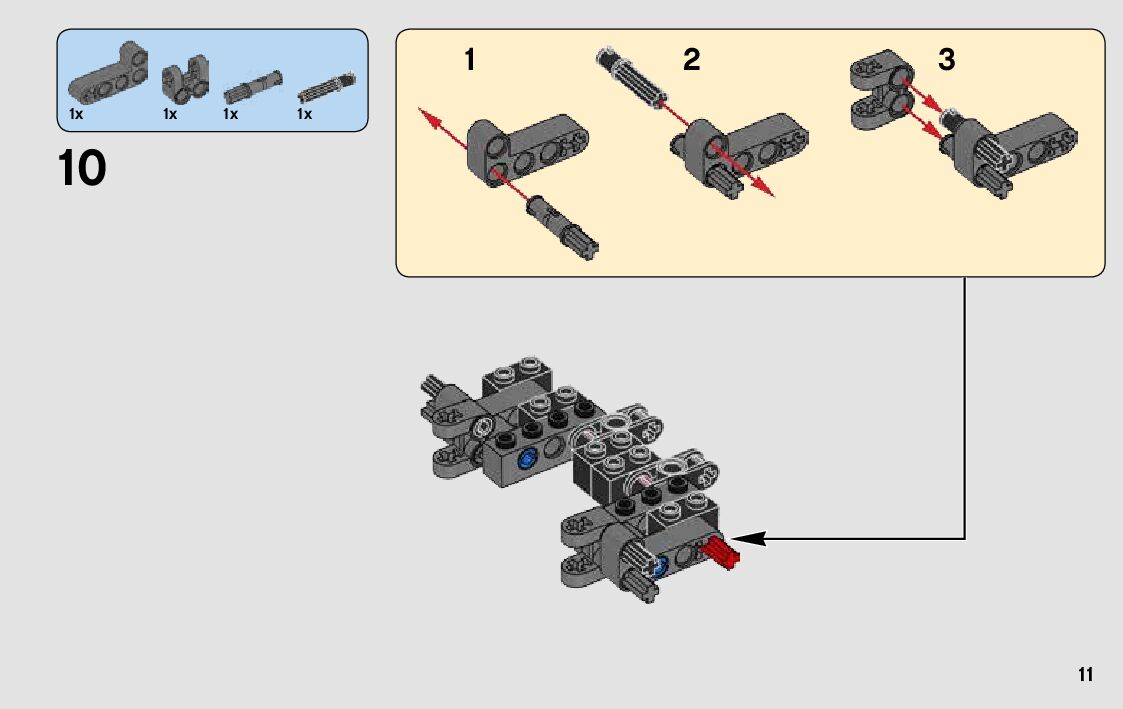 1x 1x 1x 1x

10

1

2

3

11