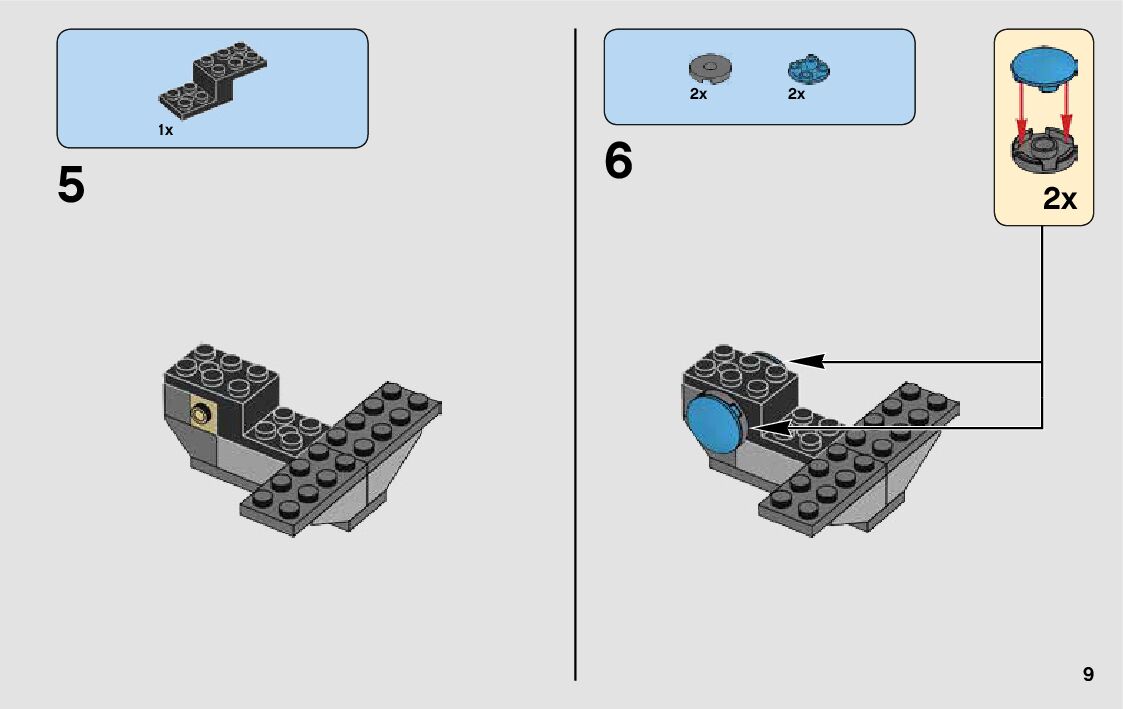 1x

5

2x 2x

6

2x

9