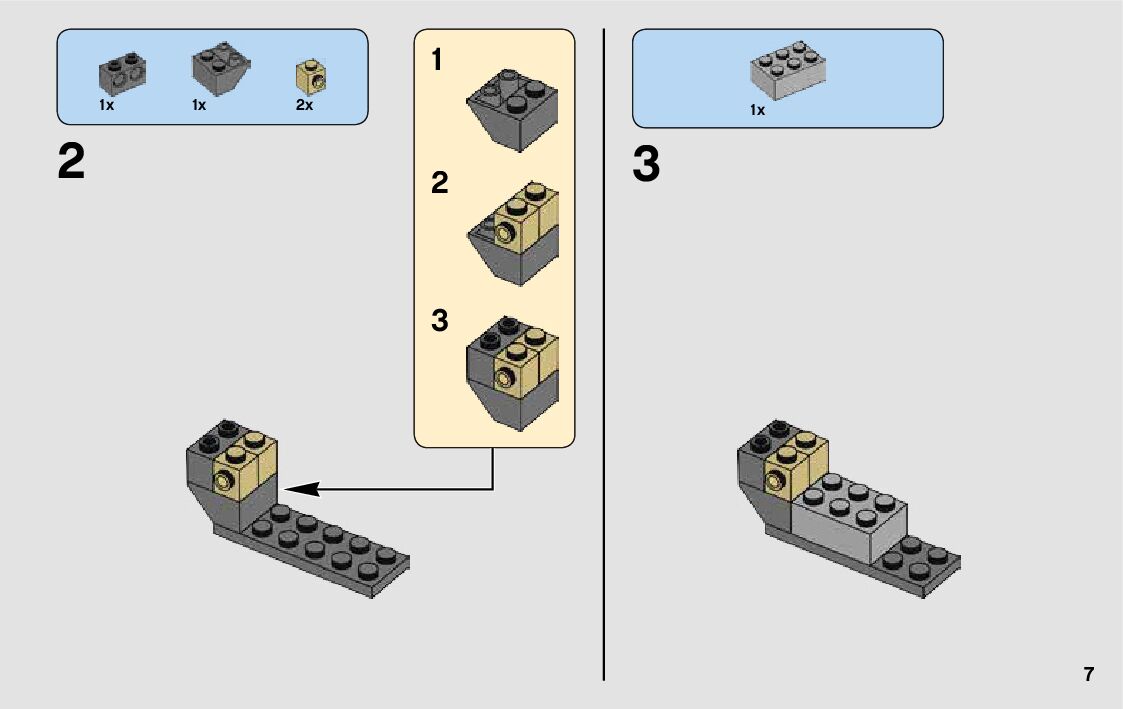 1x 1x 2x

2

1

2

3

1x

3

7