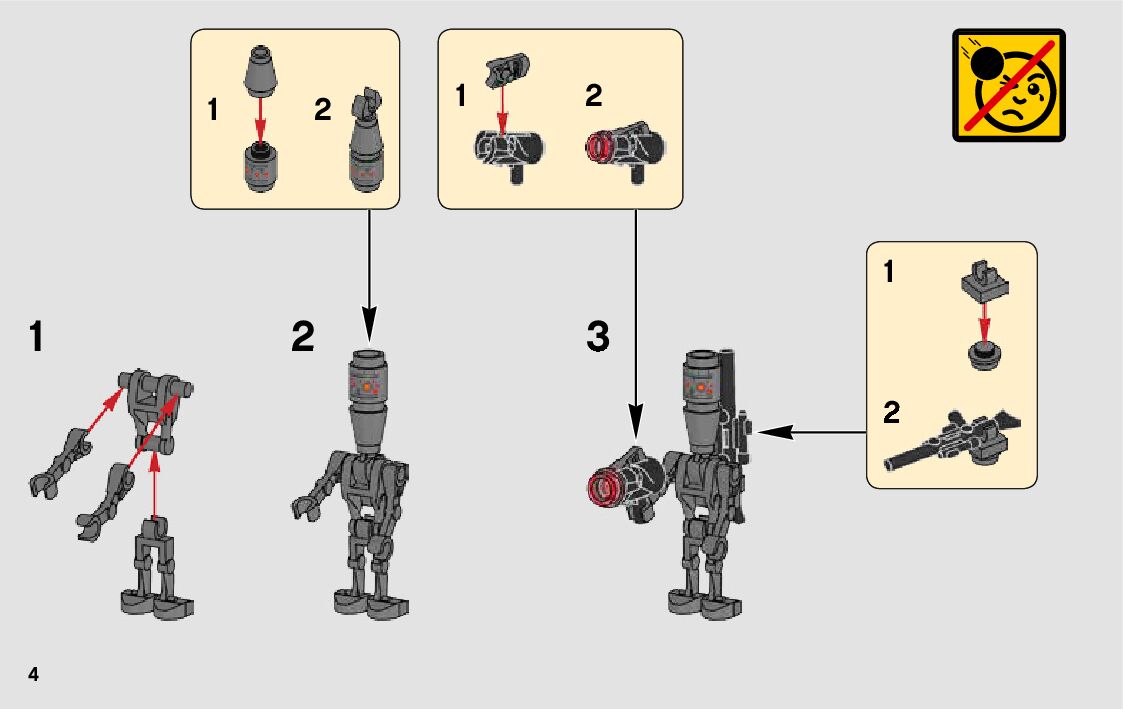 1
2

1
2

1
2

1

2

3

4