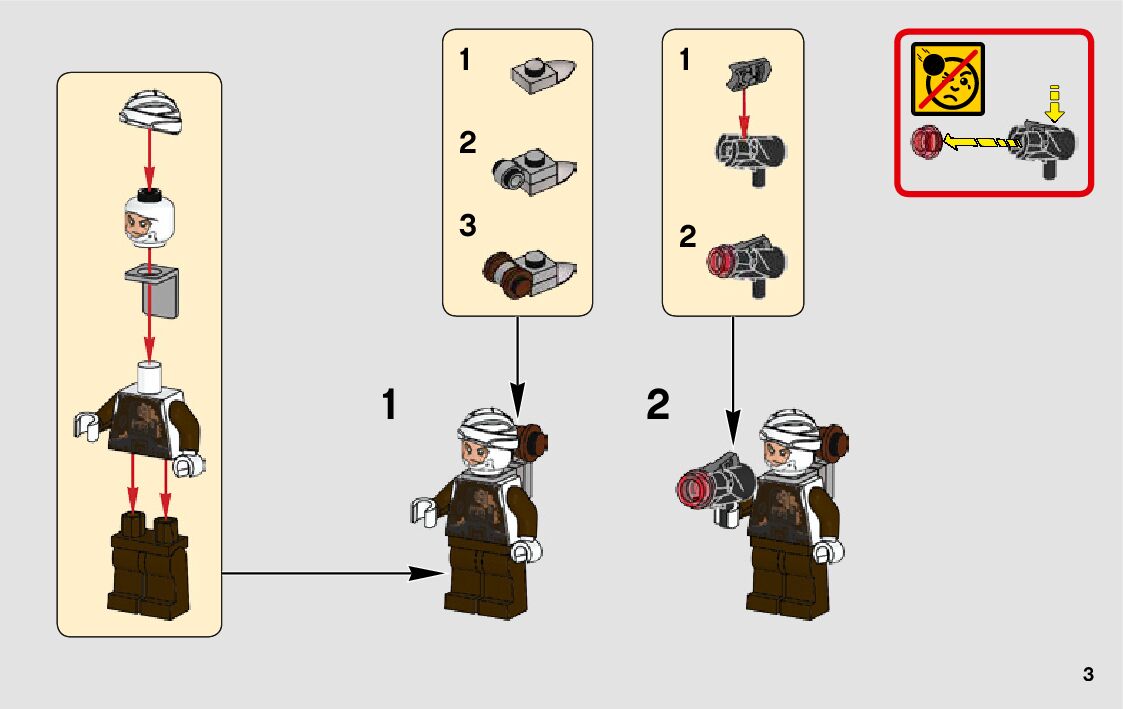 1
2
3

1
2

1

2

3