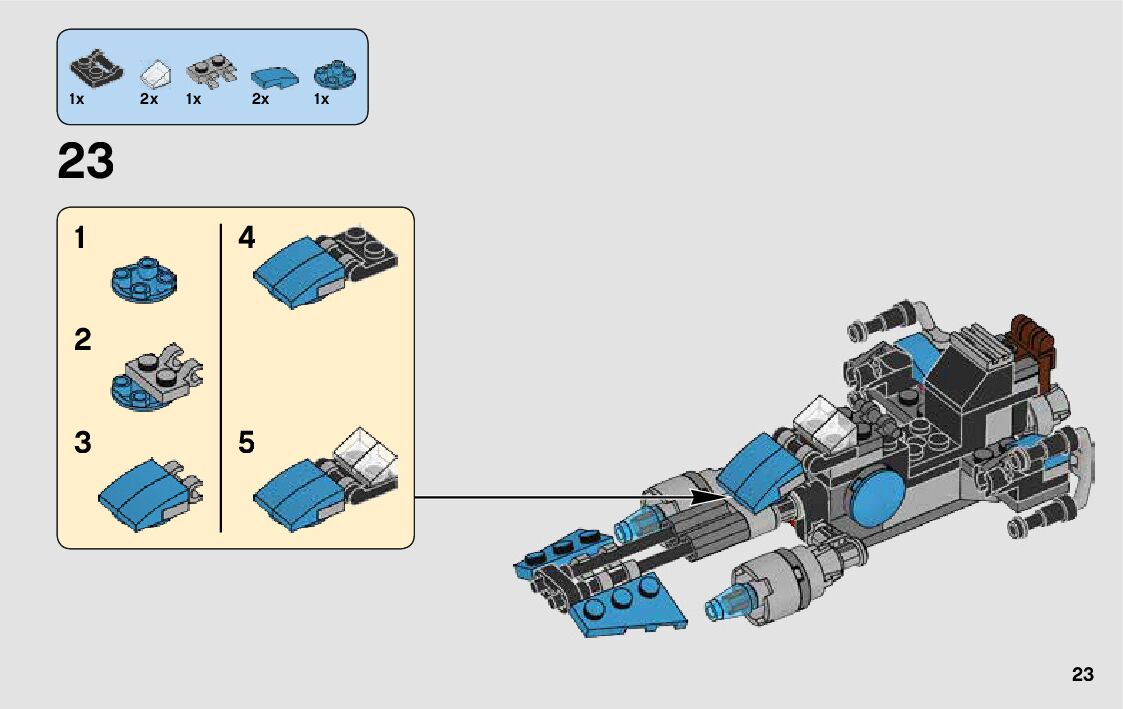 1x 2x 1x 2x 1x

23

1

2

3

4

5

23