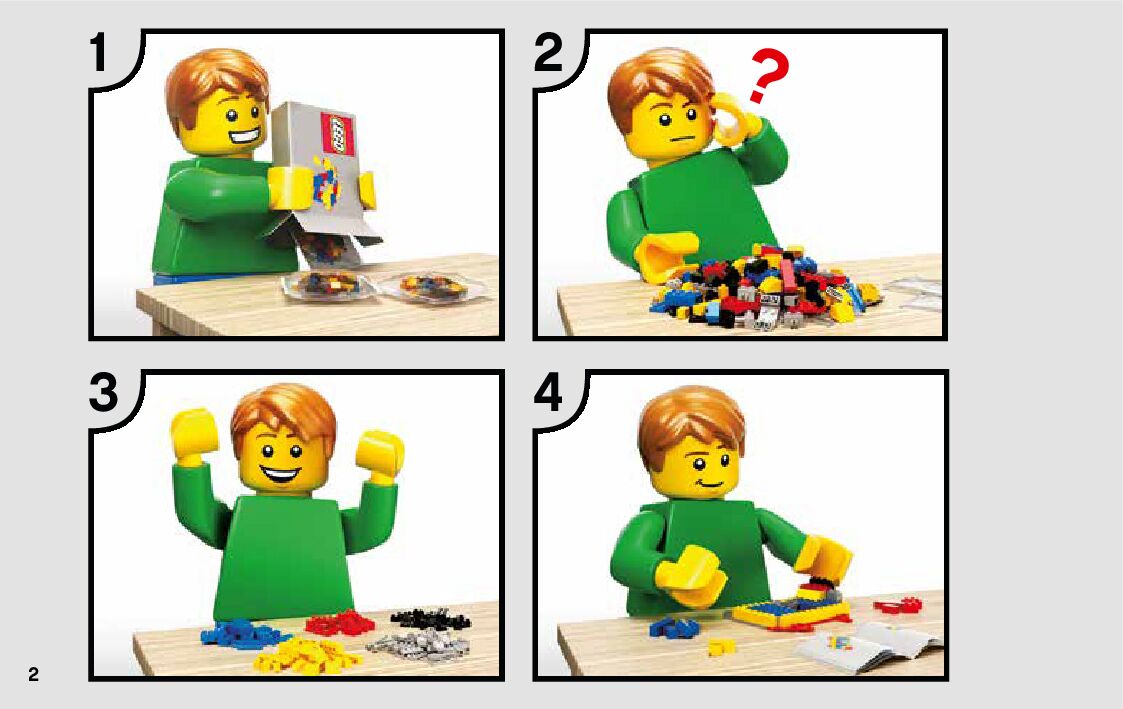 1

LEGO

2

?

3

4

2