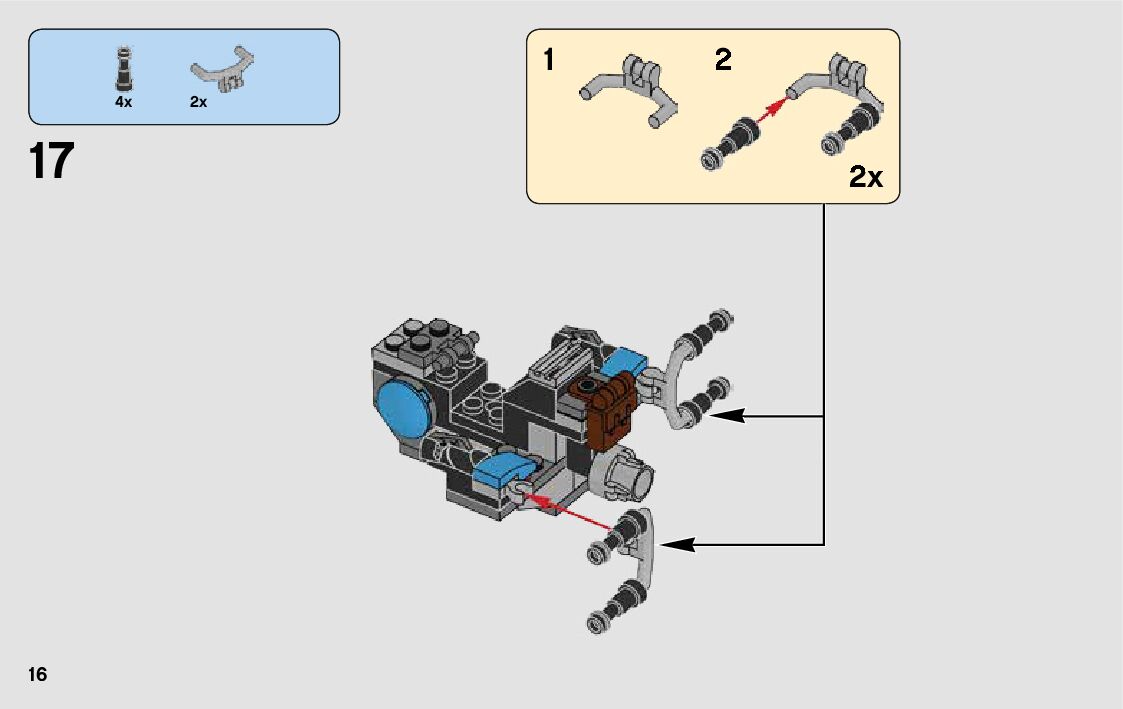 4x 2x

17

1 2

2x

16