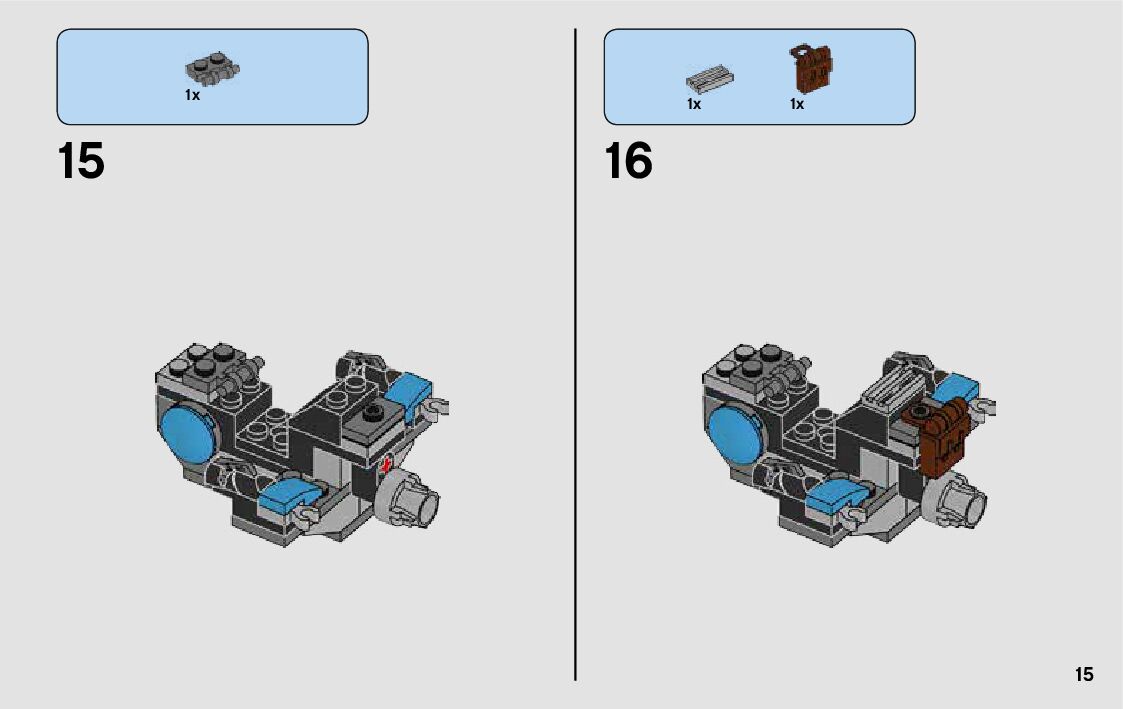 1x

15

1x 1x

16

15